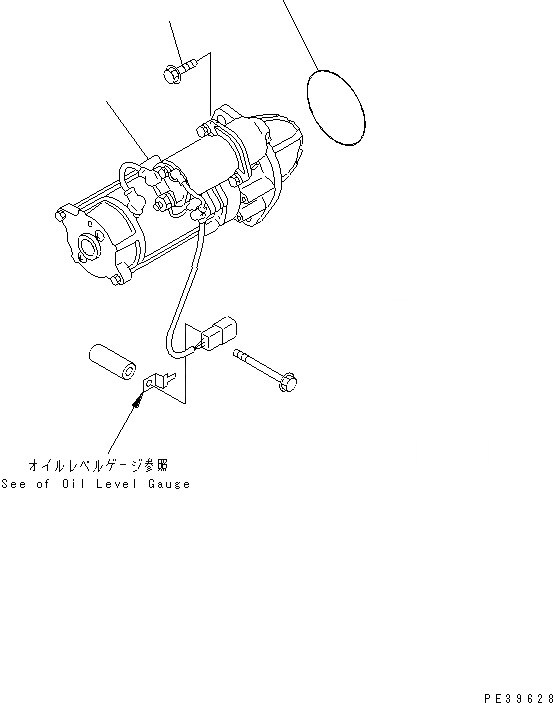 オイルレベルゲージ参照
See of Oil Level Gauge

PE39628