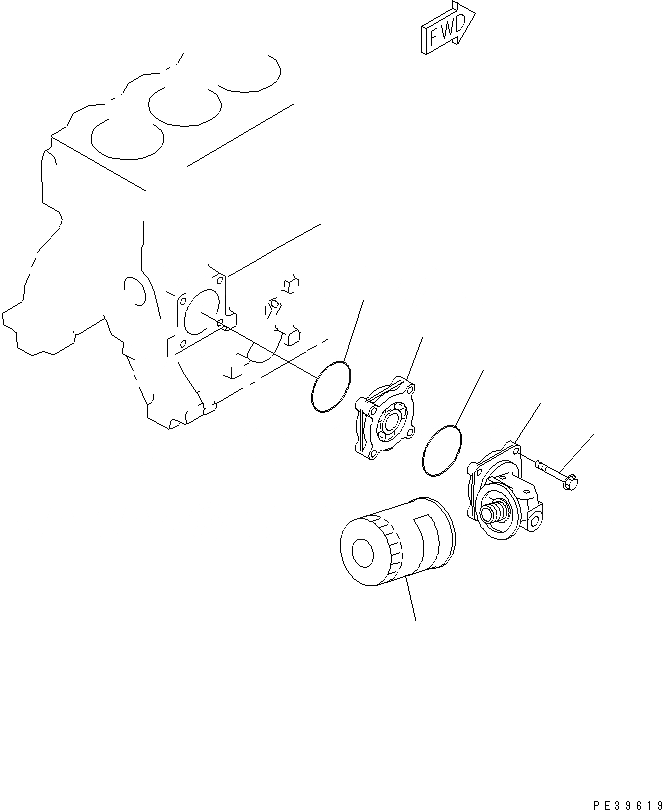 FWD

PE39619