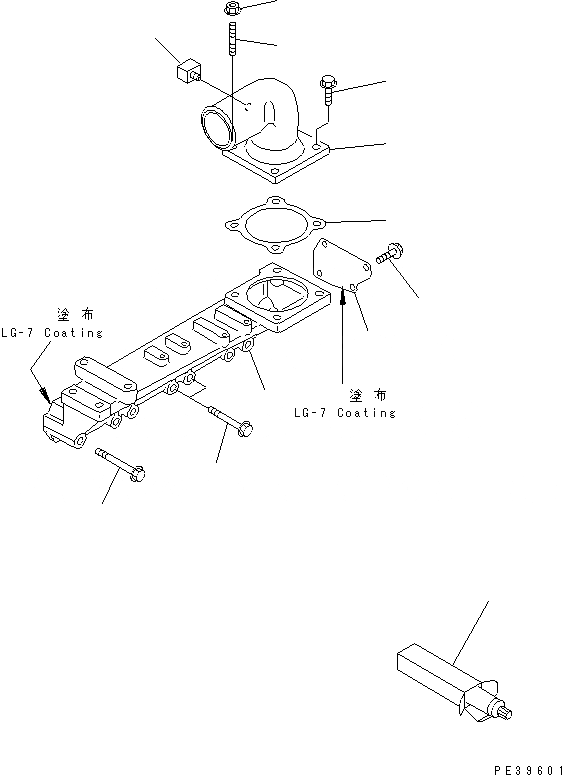 塗布
LG-7 Coating

塗布
LG-7 Coating

PE39601