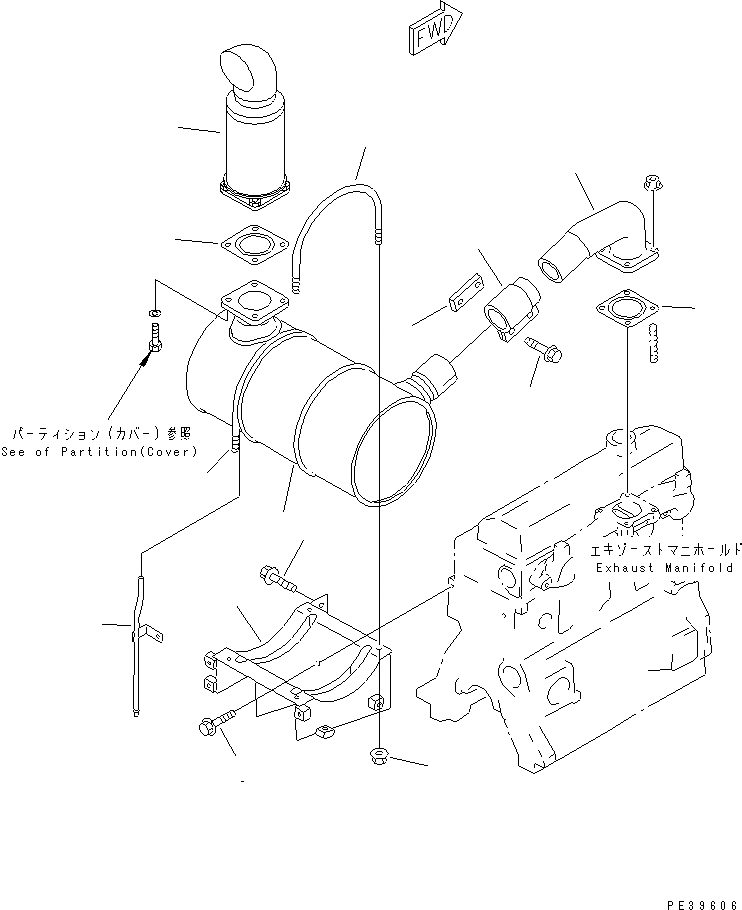 FWD

パーティション(カバー)参照
See of Partition(Cover)

エキゾーストマニホールド
Exhaust Manifold

PE39606