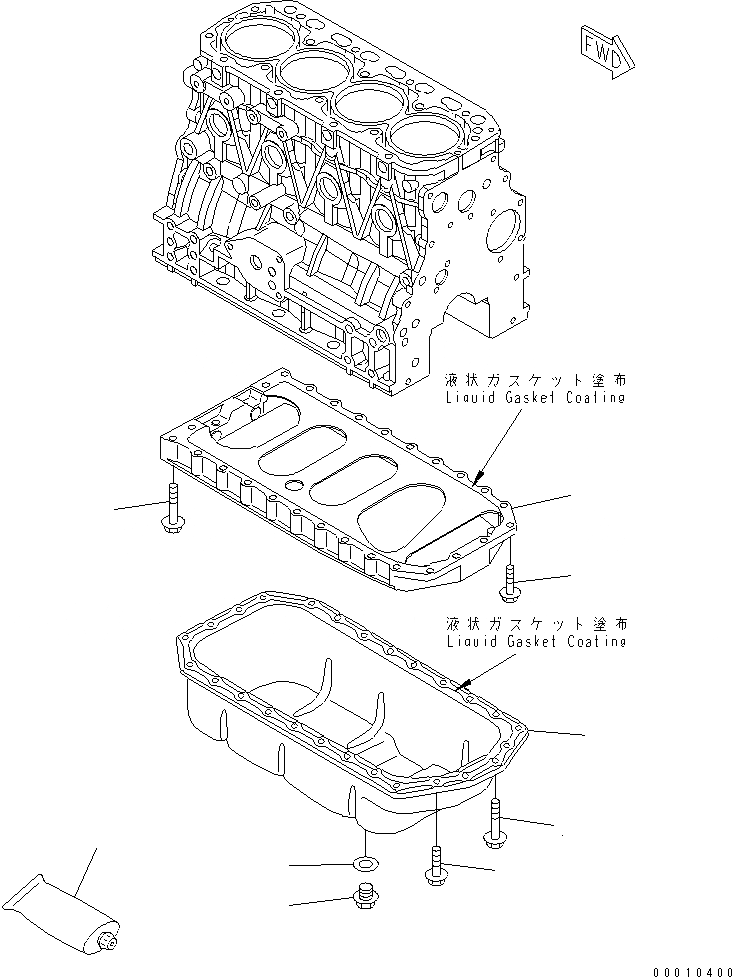 FWD

液状ガスケット塗布
Liquid Gasket Coating

液状ガスケット塗布
Liquid Gasket Coating

00010400