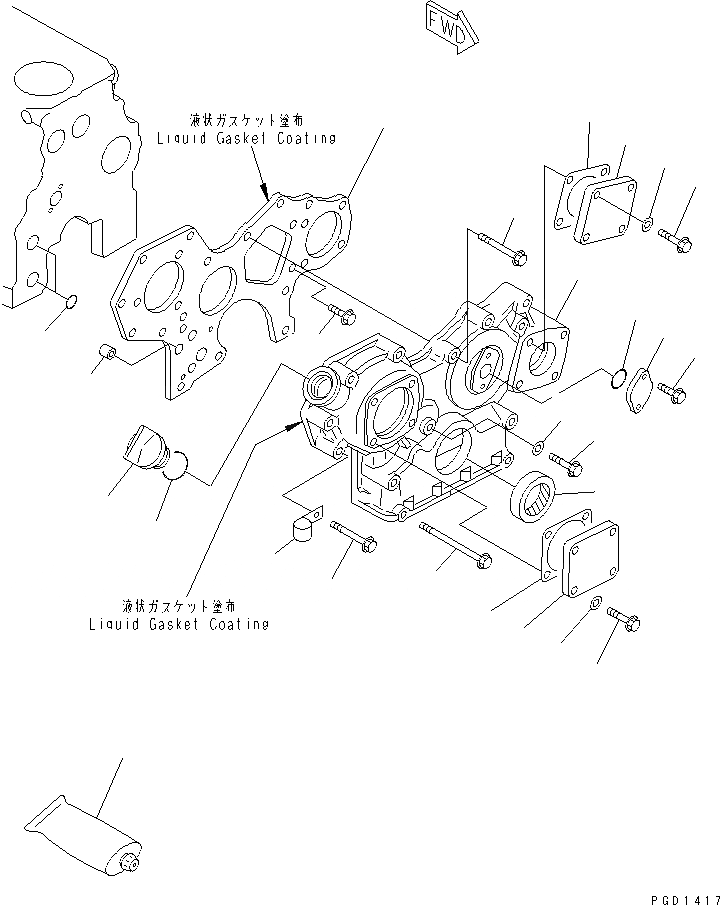 FWD

液状ガスケット塗布
Liquid Gasket Coating

液状ガスケット塗布
Liquid Gasket Coating

PGD1417