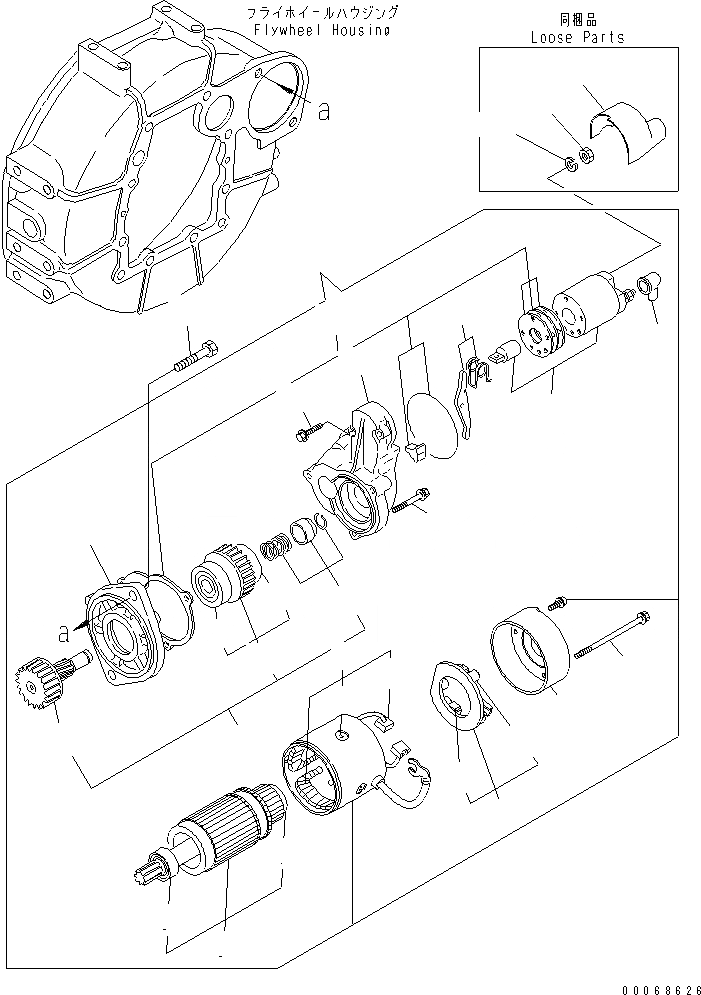 フライホイールハウジング
Flywheel Housing

同梱品
Loose Parts

a

a

00068626