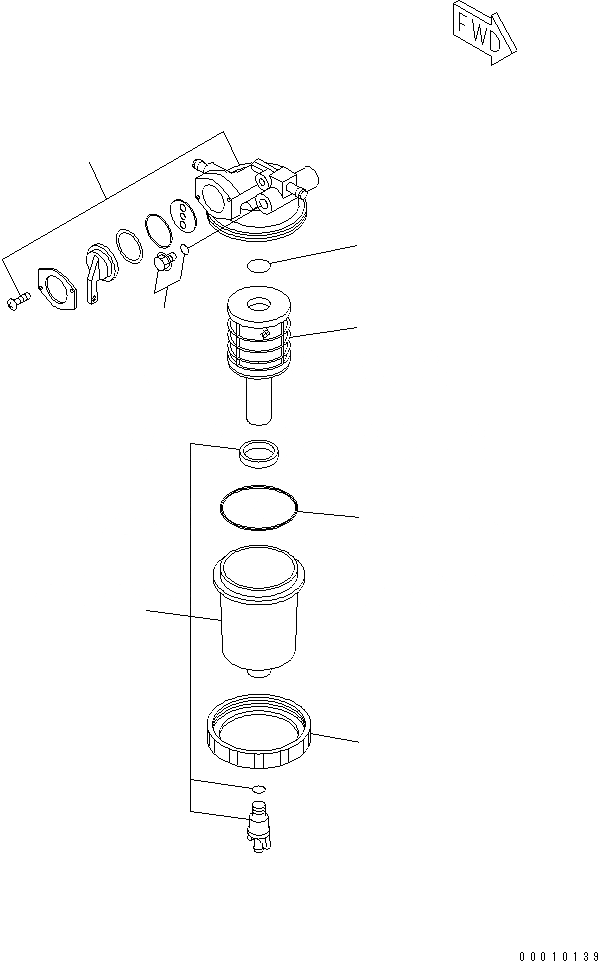 FWD

00010139