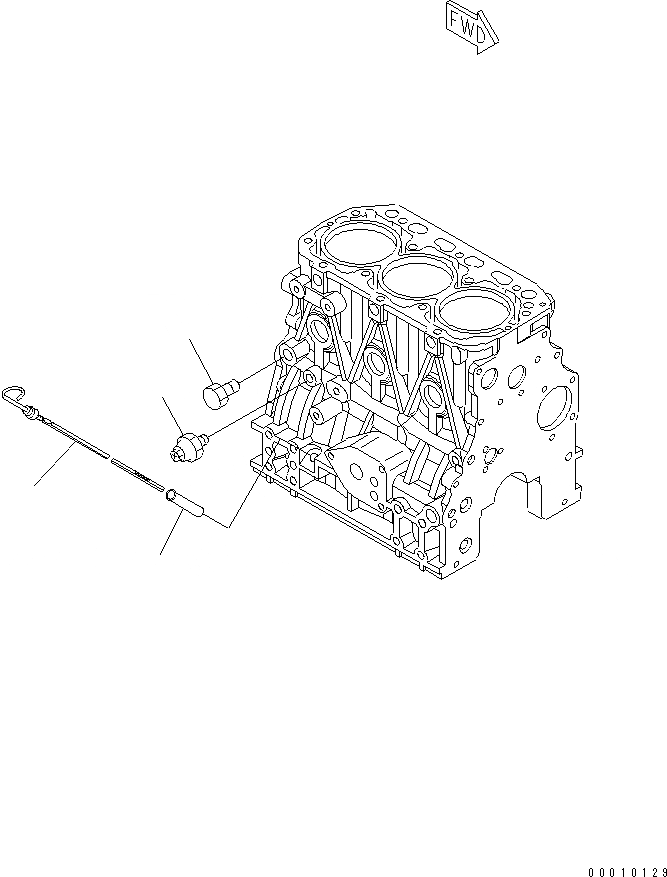 FWD

00010129