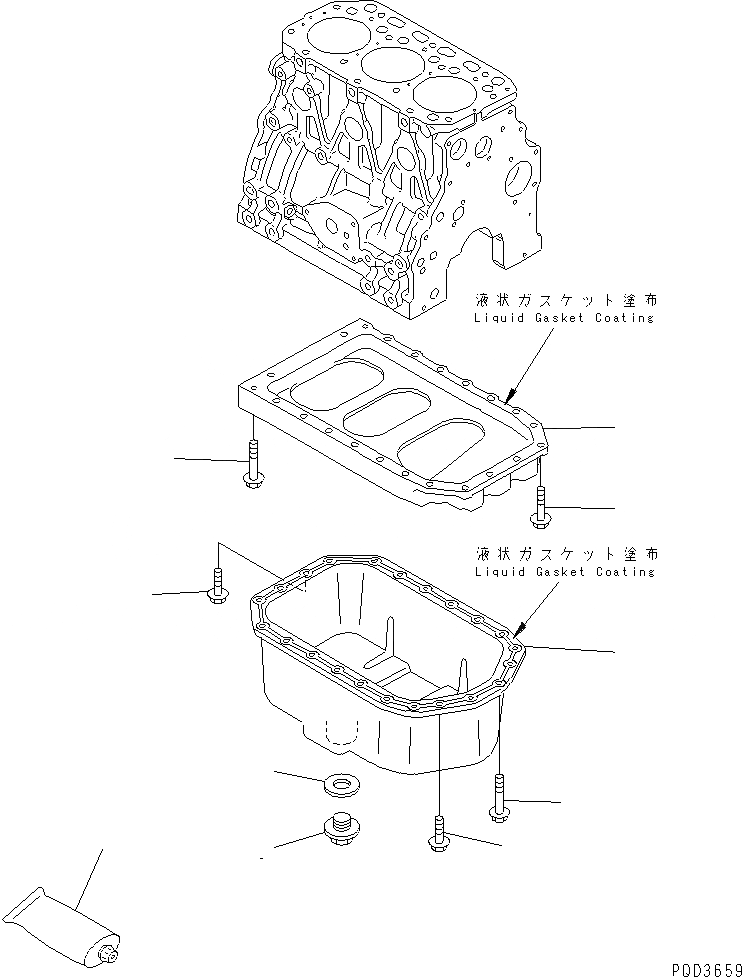 液状ガスケット塗布
Liquid Gasket Coating

液状ガスケット塗布
Liquid Gasket Coating

PDD3659