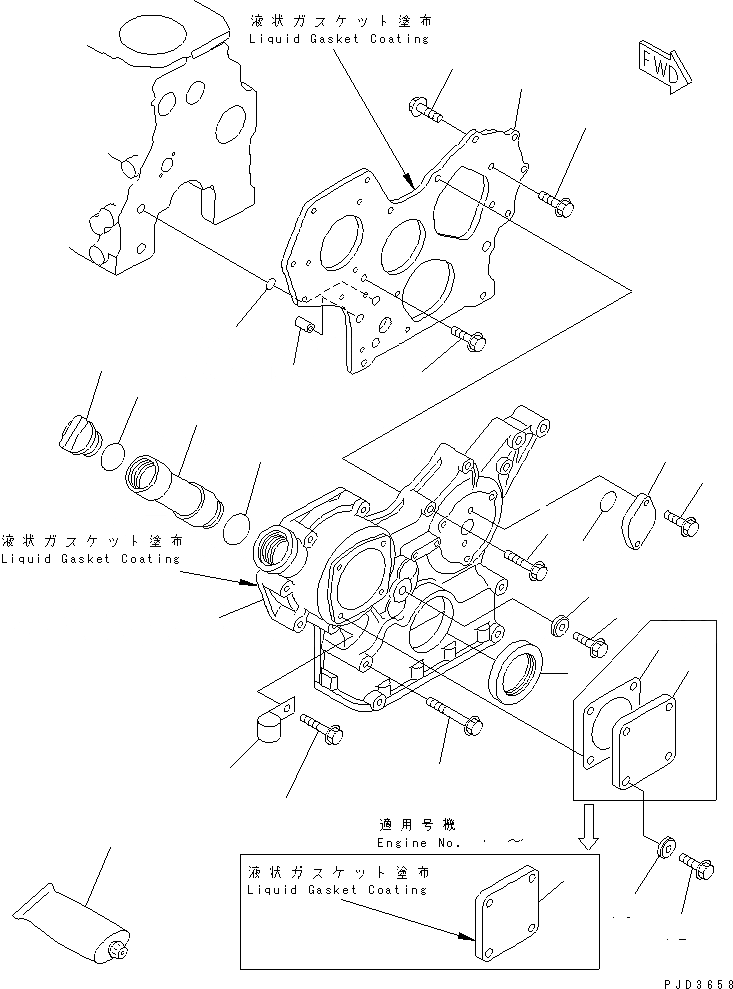 液状ガスケット塗布
Liquid Gasket Coating

FWD

液状ガスケット塗布
Liquid Gasket Coating

適用号機
Engine No. ・ ~

液状ガスケット塗布
Liquid Gasket Coating

PJD3658