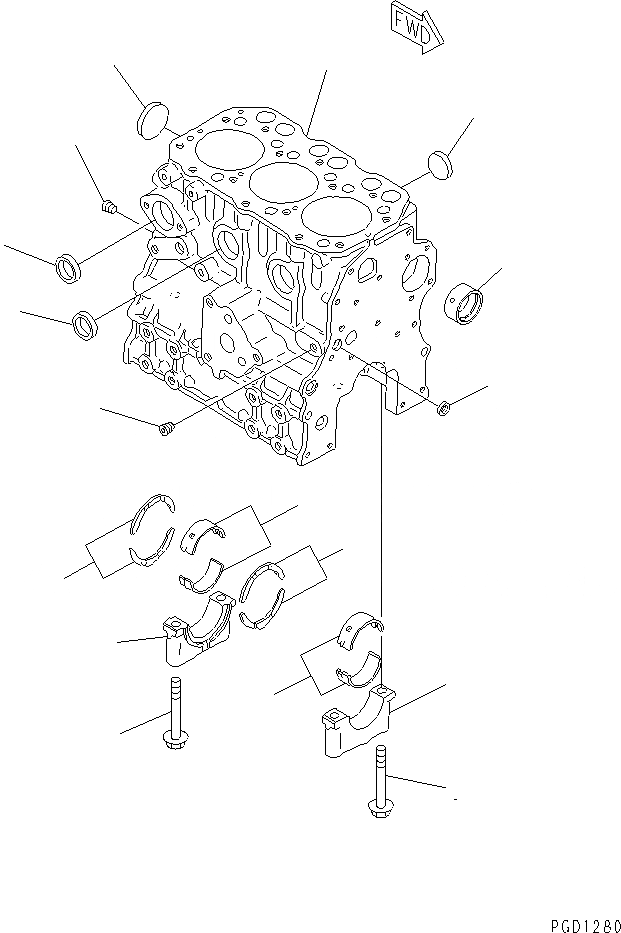 FWD

PGD1280