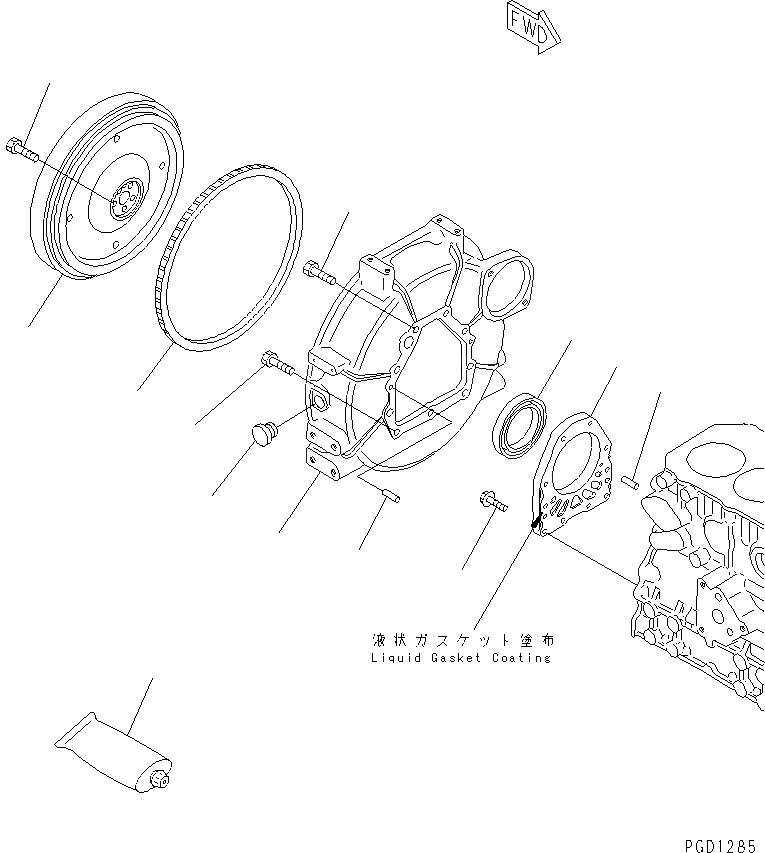 FWD

液状ガスケット塗布
Liquid Gasket Coating

PGD1285