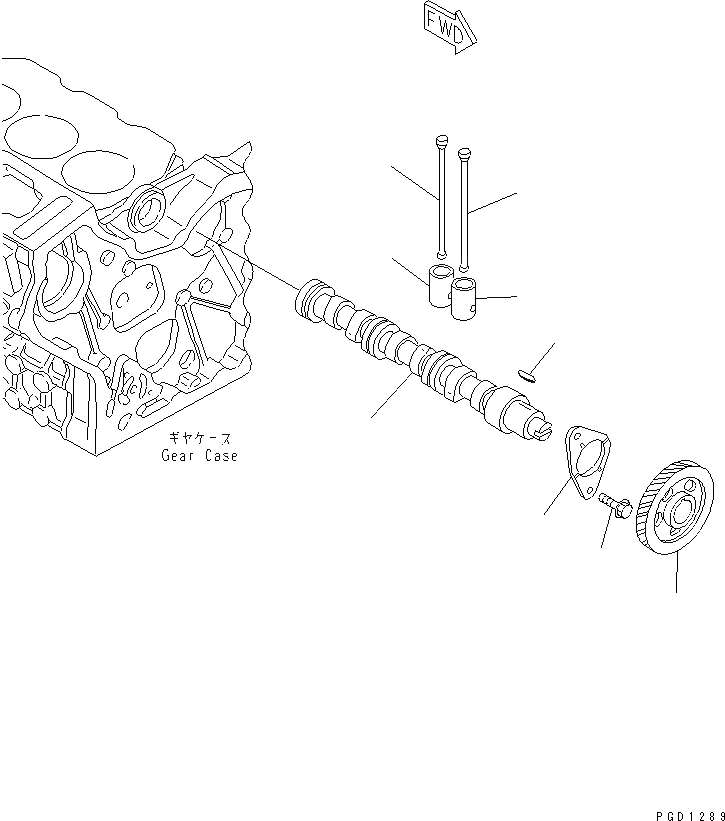 FWD

ギヤケース
Gear Case

PGD1289