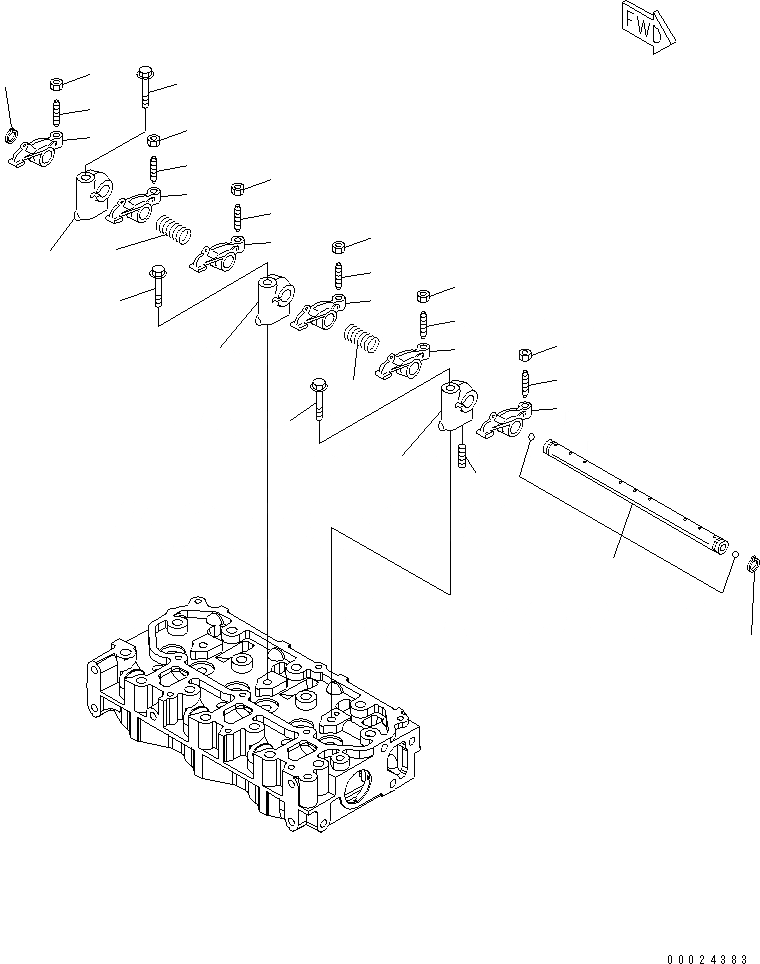 FWD

00024383