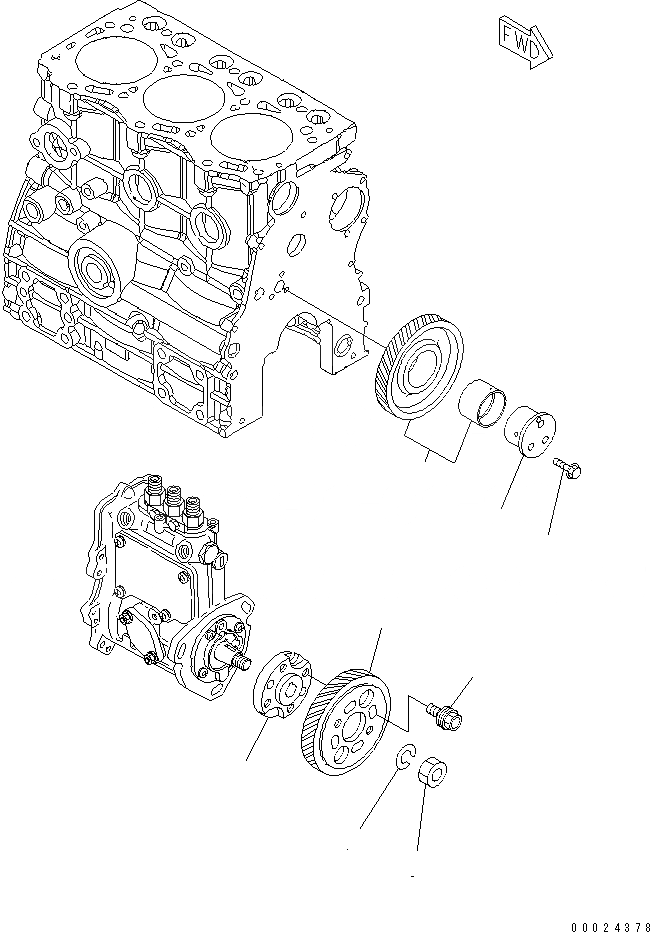 FWD

00024378