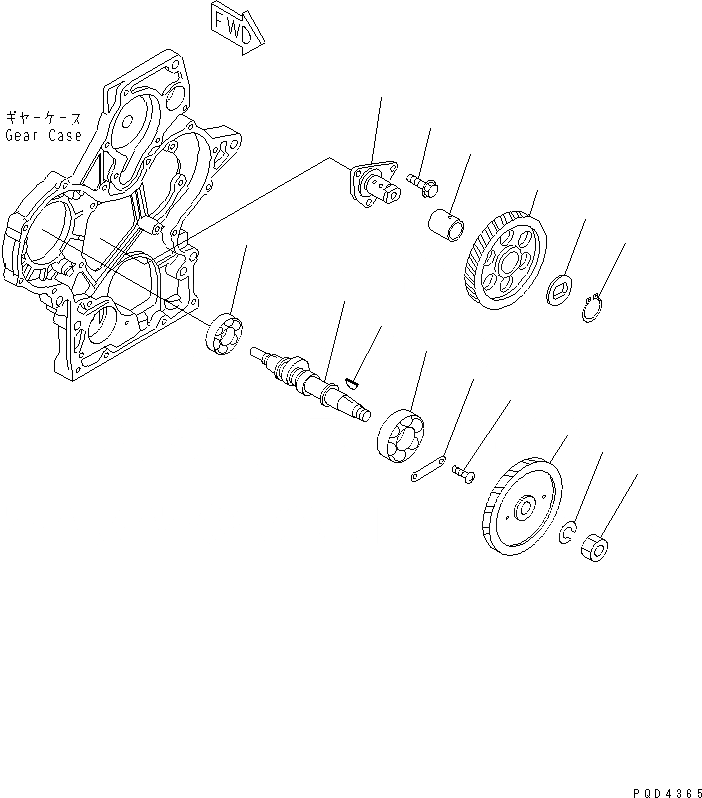 FWD

ギヤーケース
Gear Case

PQD4365