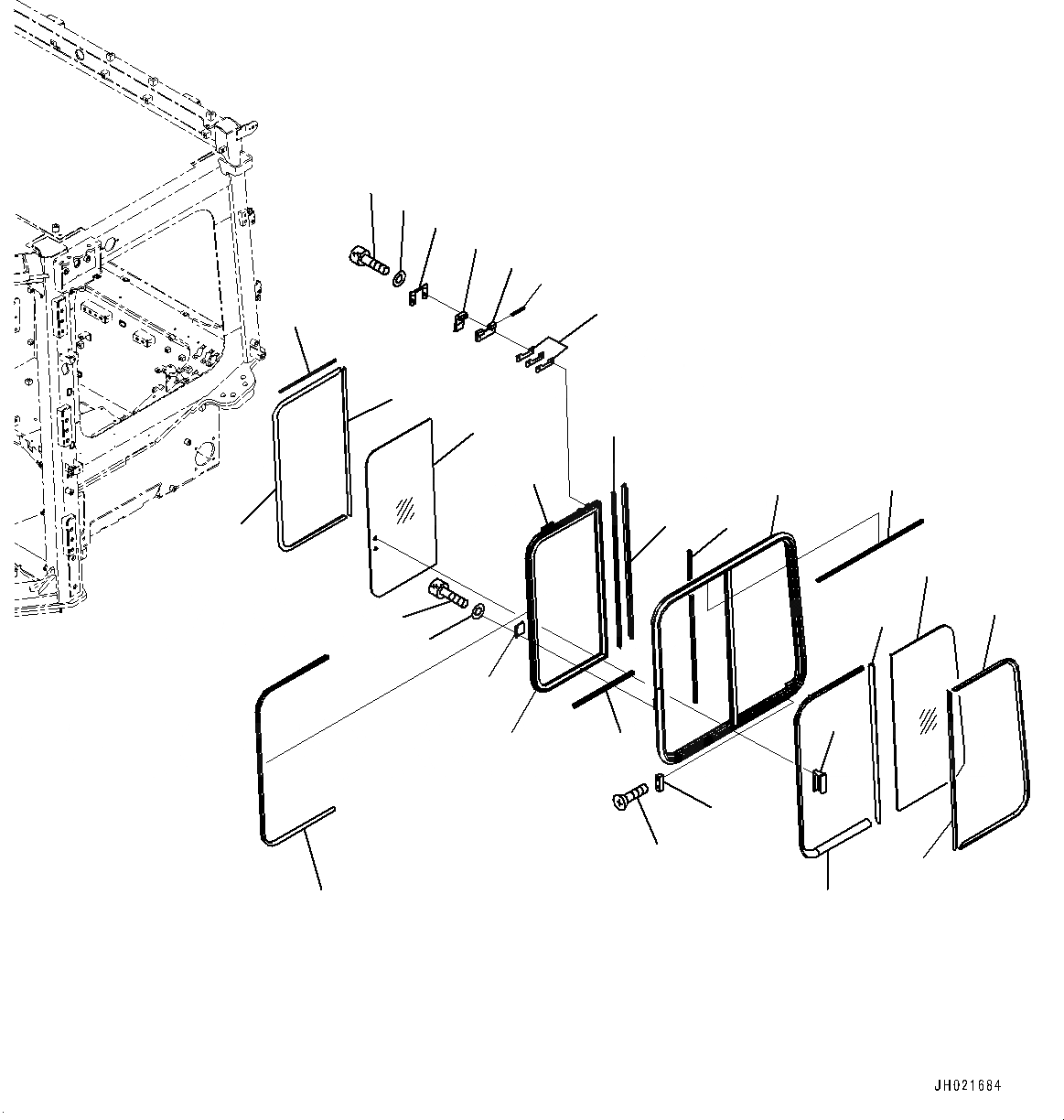 JH021684