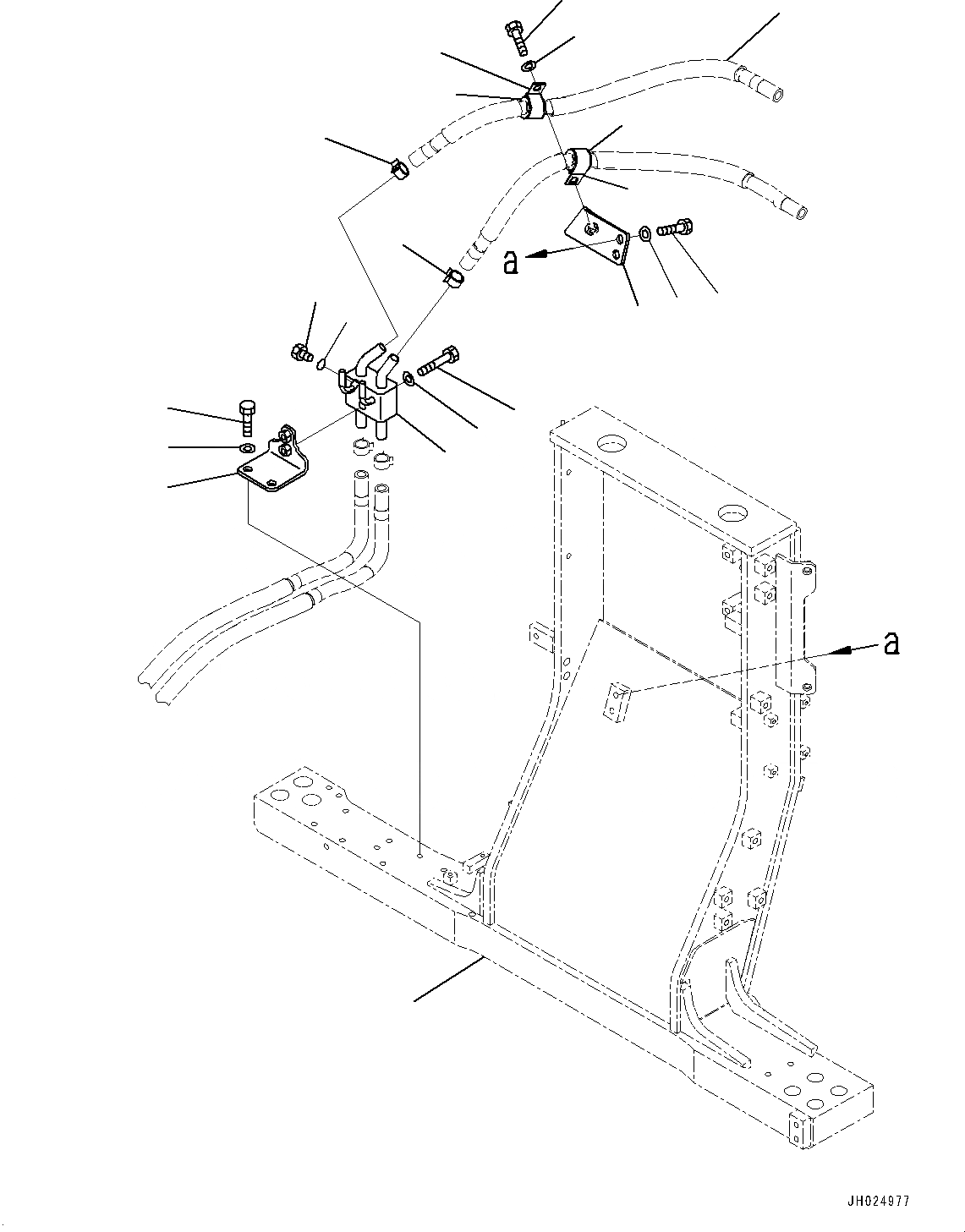 a

a

JH024977