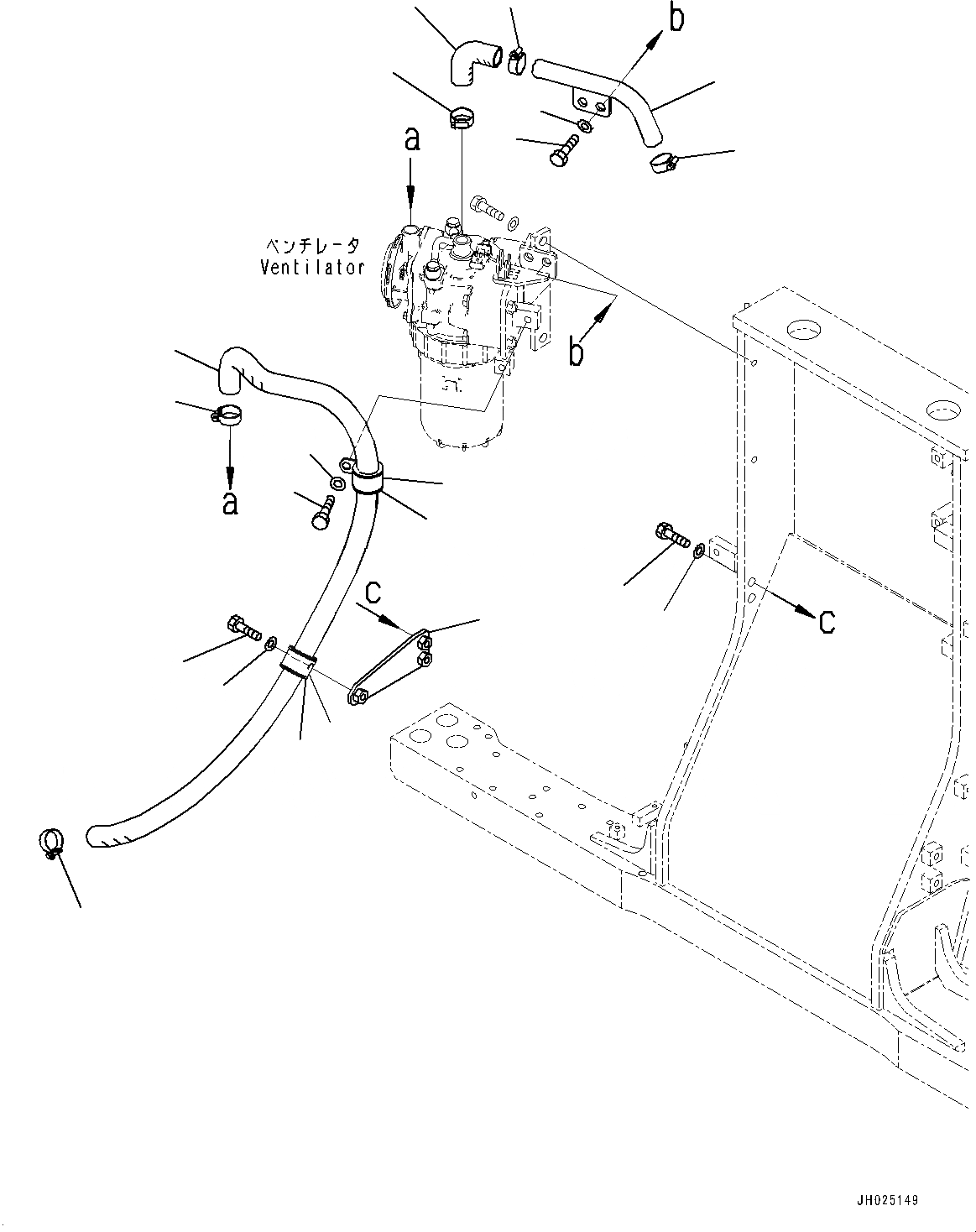 b
a
ベンチレータ
Ventilator
b
a
c
c
JH025149