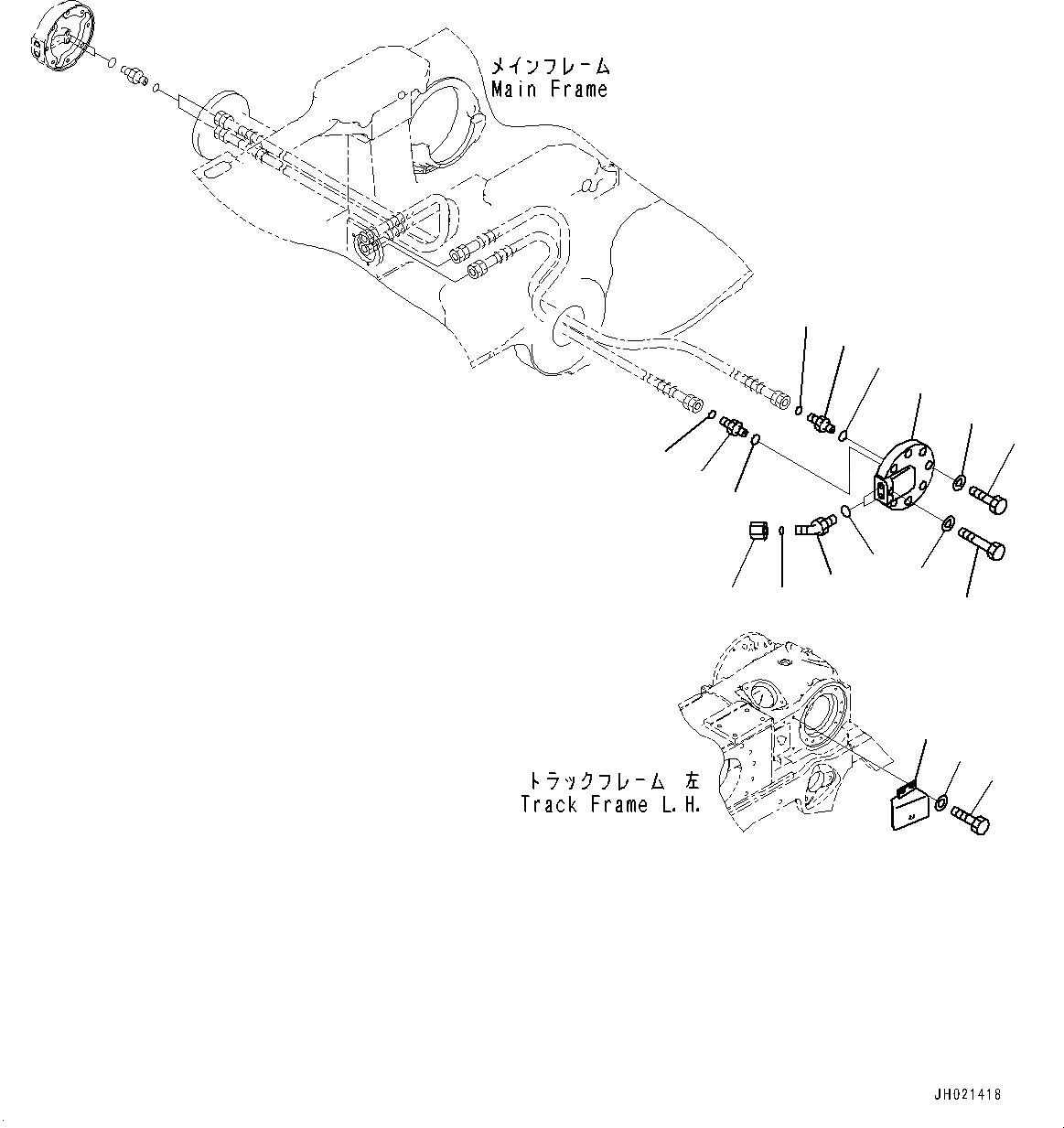 メインフレーム
Main Frame

トラックフレーム 左
Track Frame L.H.

JH021418