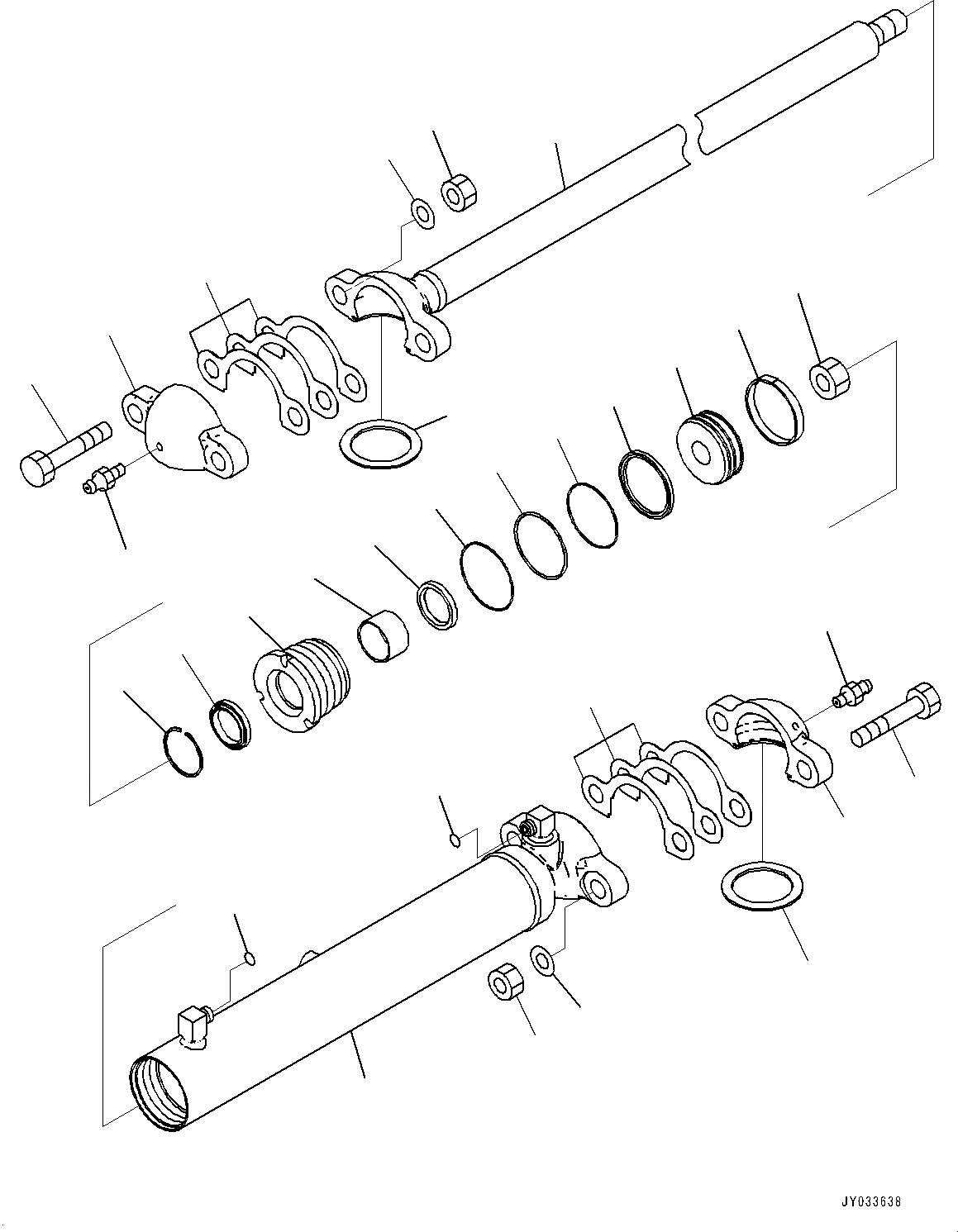 JY033638