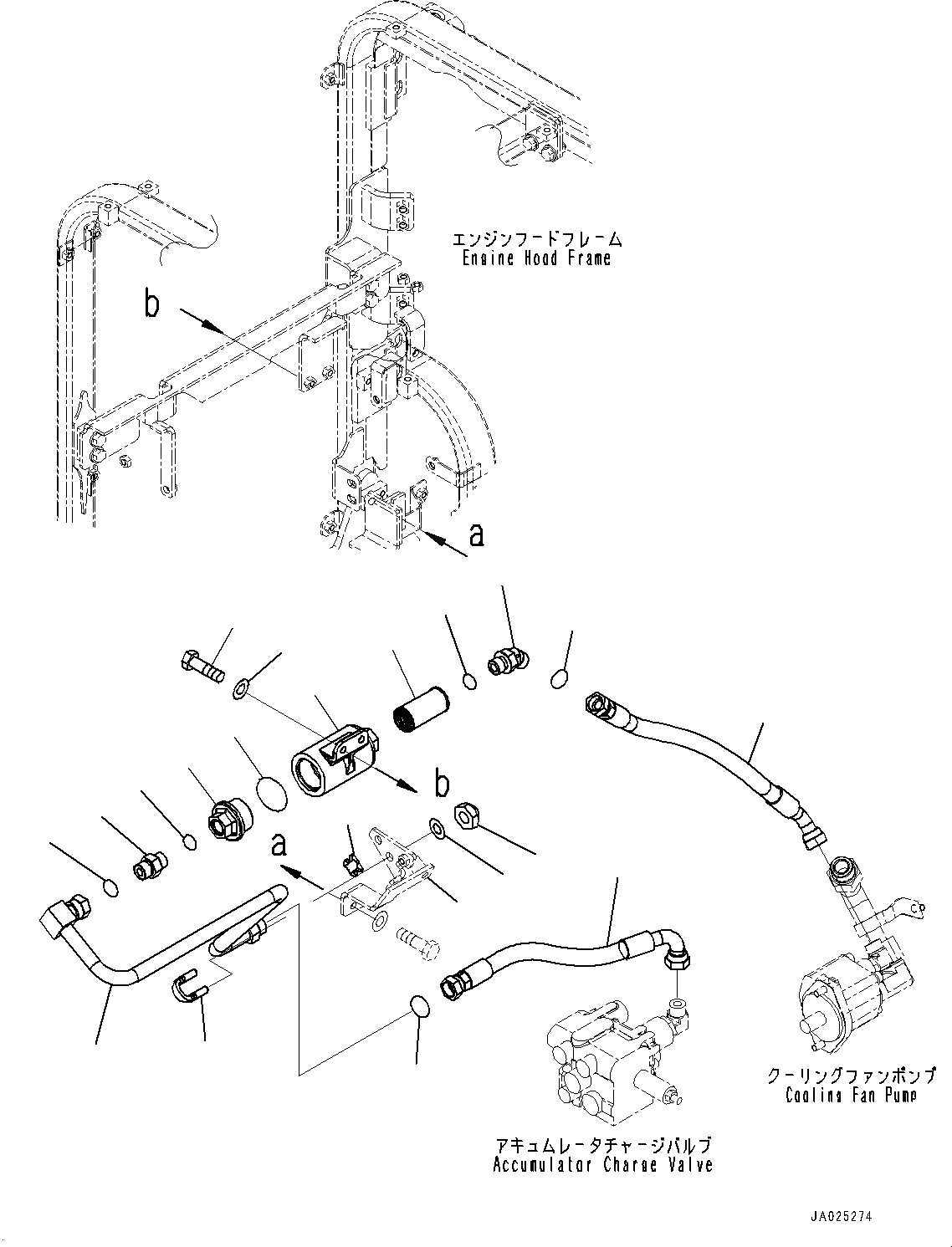 エンジンフードフレーム
Engine Hood Frame

b

a

b

a

クーリングファンポンプ
Cooling Fan Pump

アキュムレータチャージバルブ
Accumulator Charge Valve

JA025274