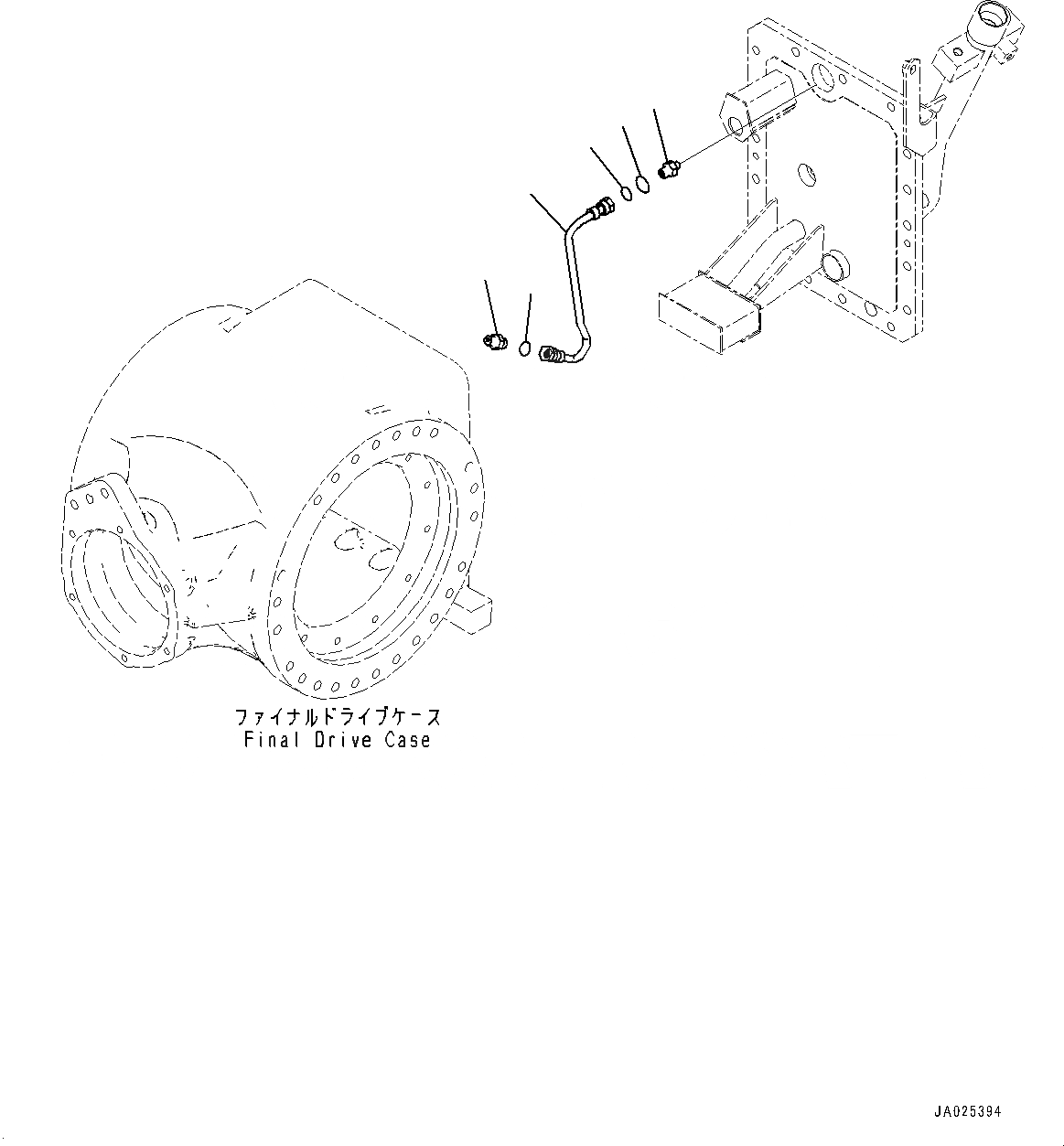 ファイナルドライブケース
Final Drive Case

JA025394