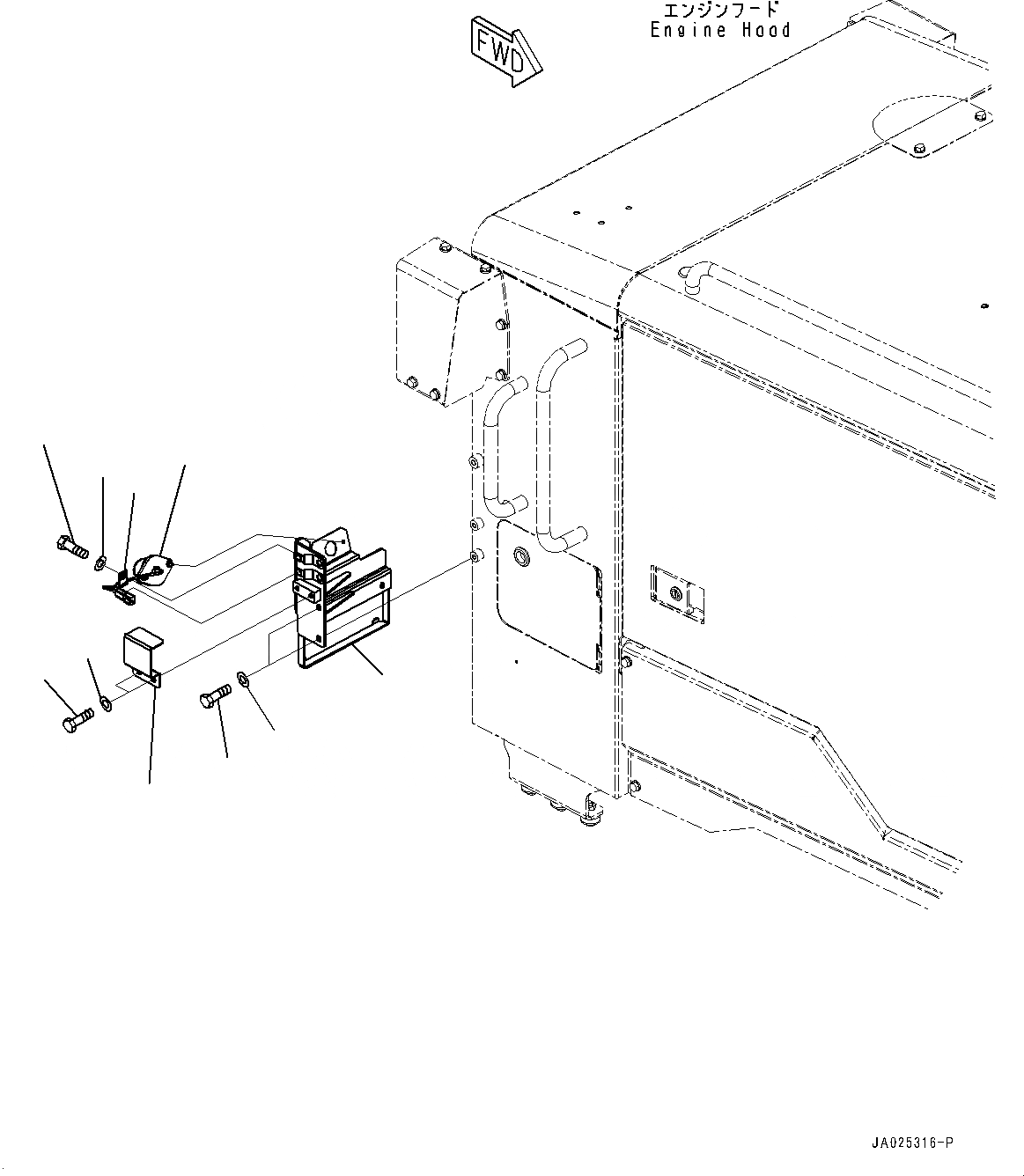 FWD

エンジンフード
Engine Hood

JA025316-P