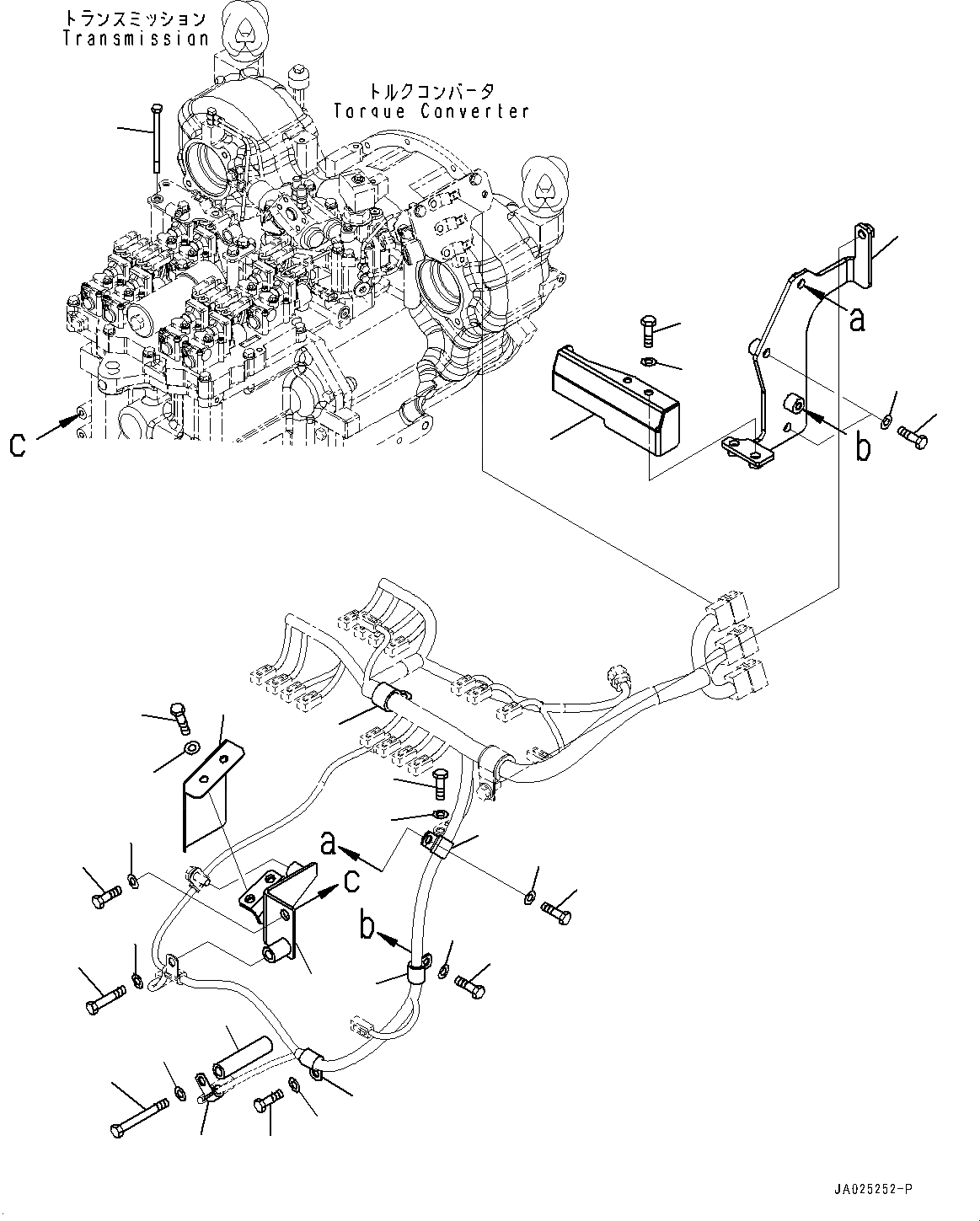 トランスミッション
Transmission

トルクコンバータ
Torque Converter

a

b

c

a

c

b

JA025252-P