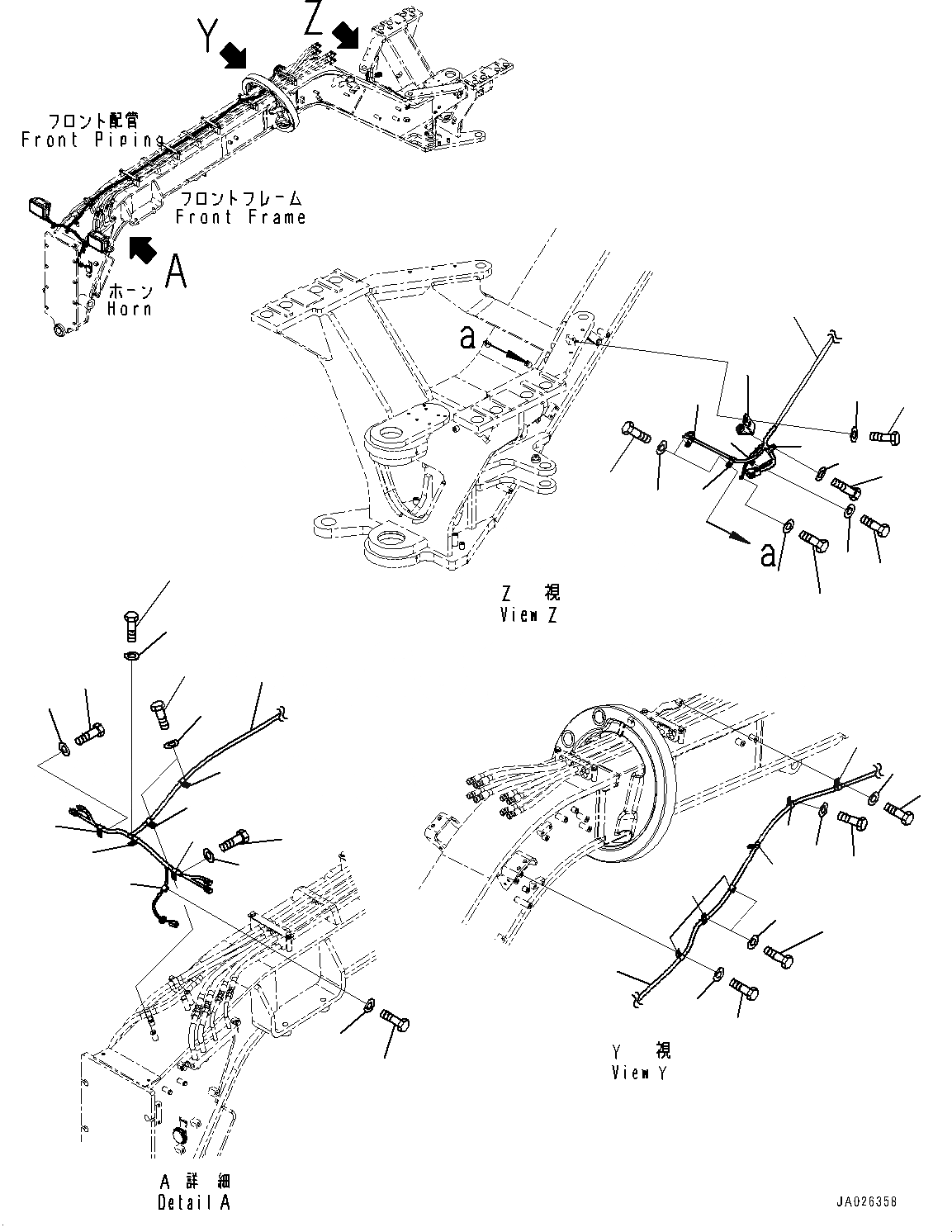 Y
Z
フロント配管
Front Piping
フロントフレーム
Front Frame
A
ホーン
Horn
a
a
Z 視
View Z
Y 視
View Y
A 詳 細
Detail A
JA026358