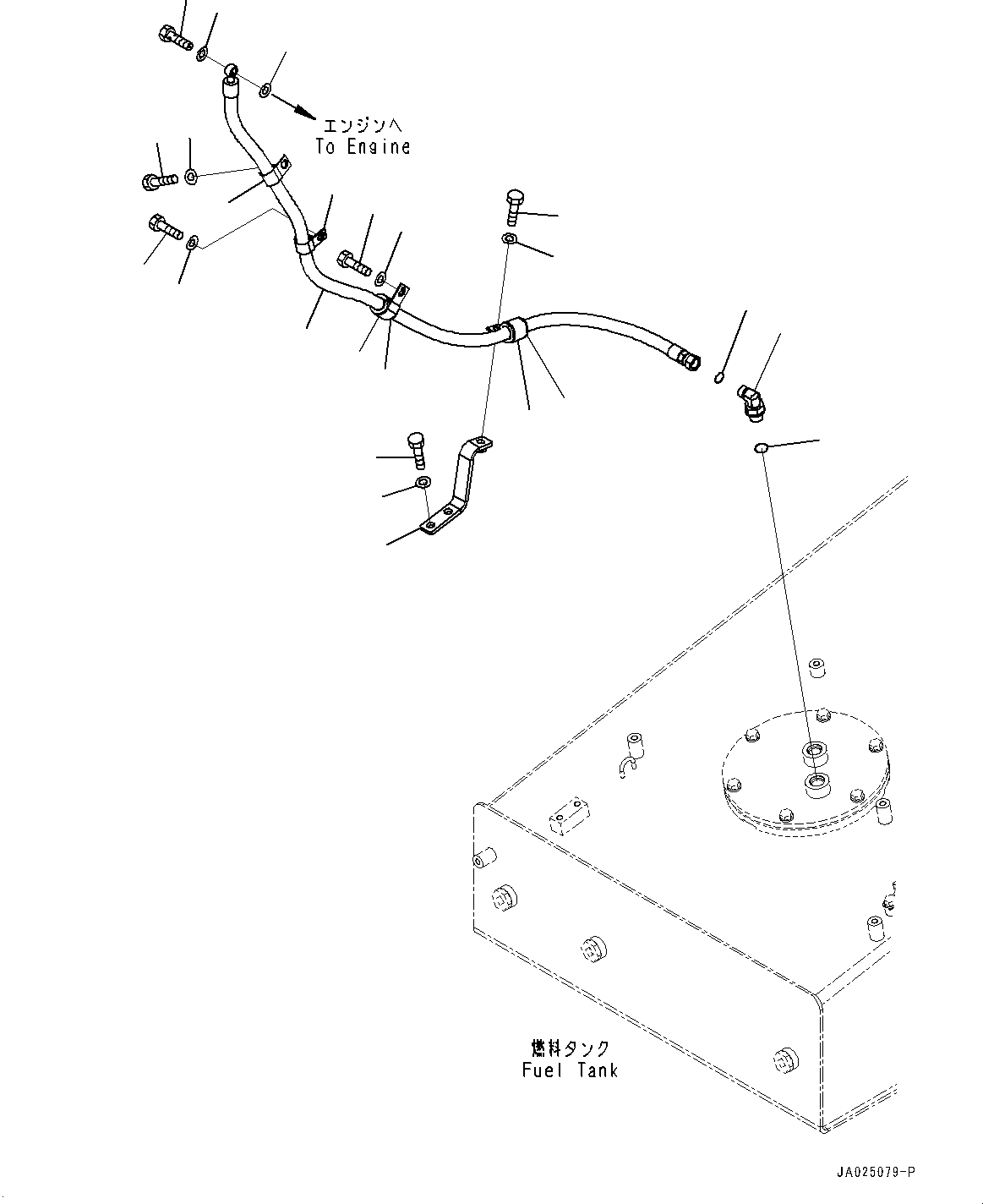 エンジンへ
To Engine

燃料タンク
Fuel Tank

JA025079-P