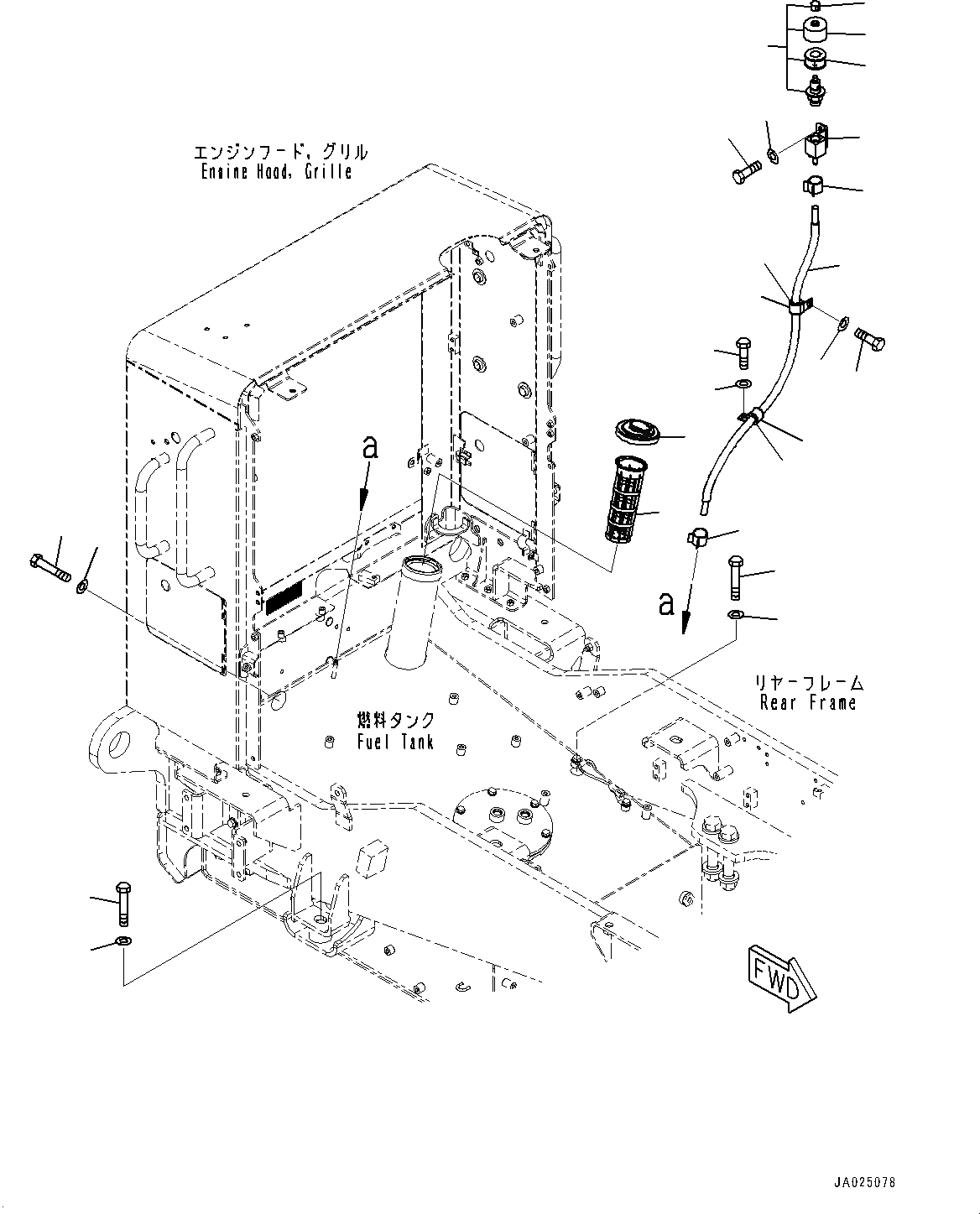 エンジンフード, グリル
Engine Hood, Grille

a

a

リヤーフレーム
Rear Frame

燃料タンク
Fuel Tank

FWD

JA025078