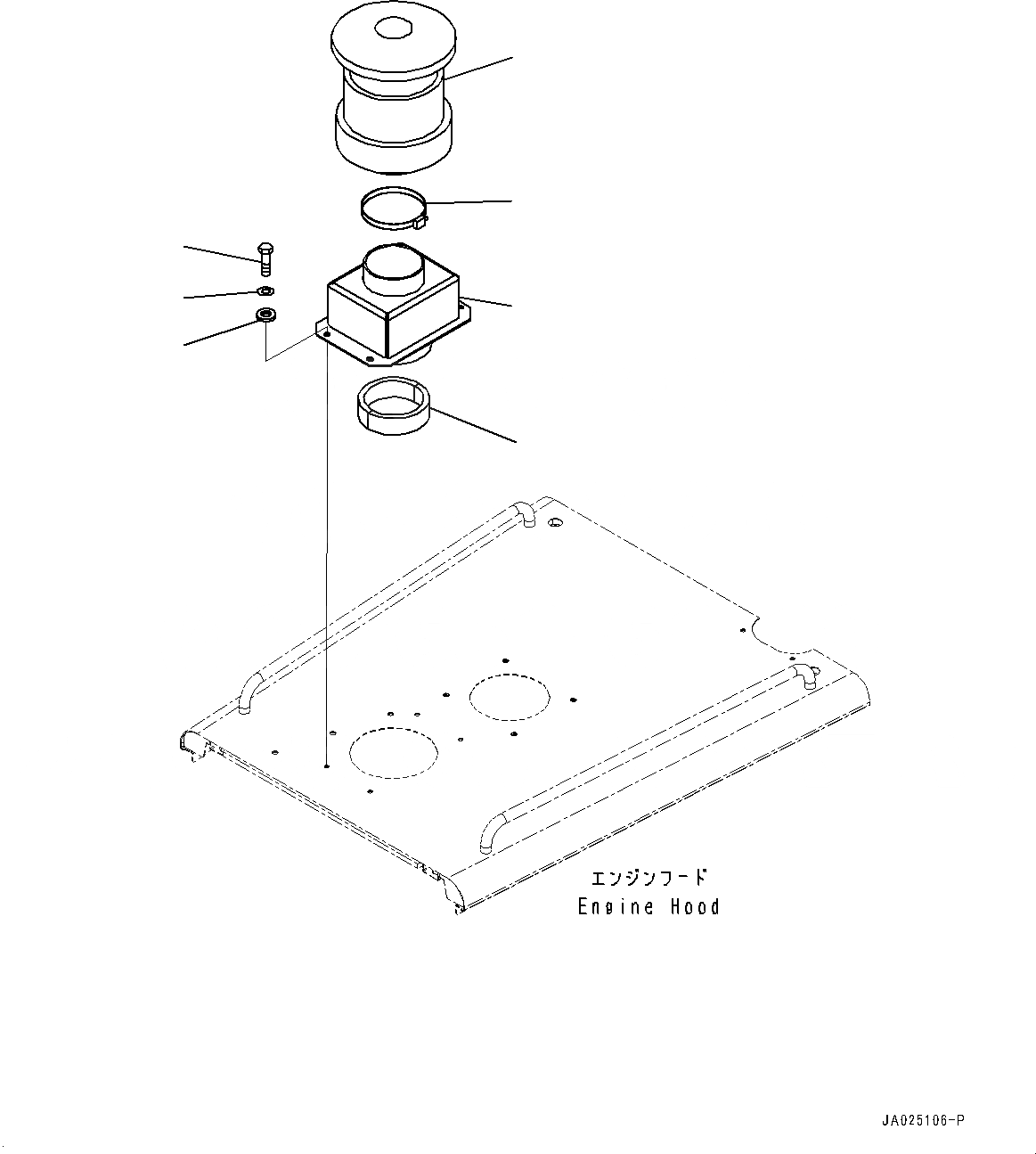 エンジンフード
Engine Hood

JA025106-P