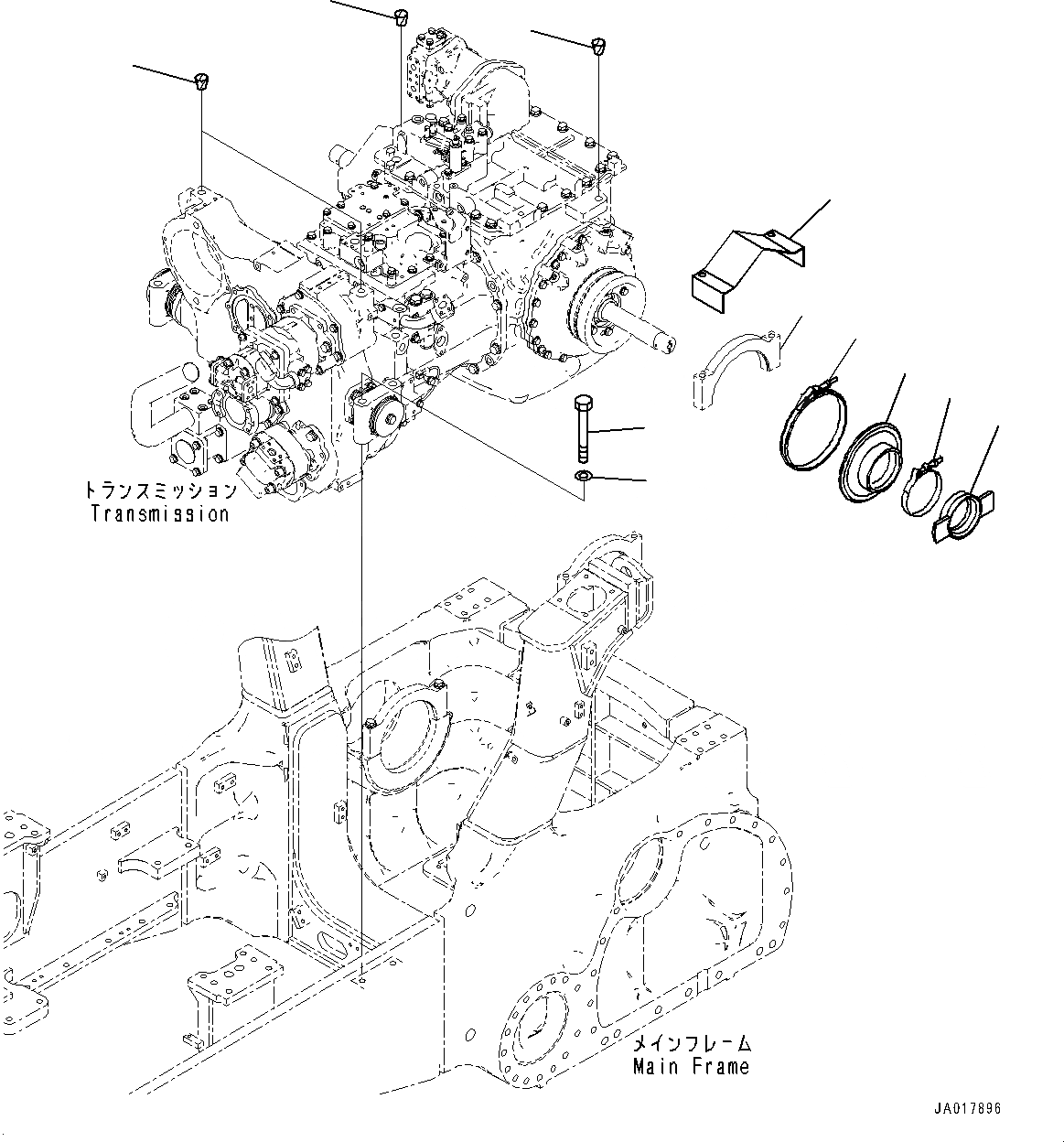 トランスミッション
Transmission

メインフレーム
Main Frame

JA017896