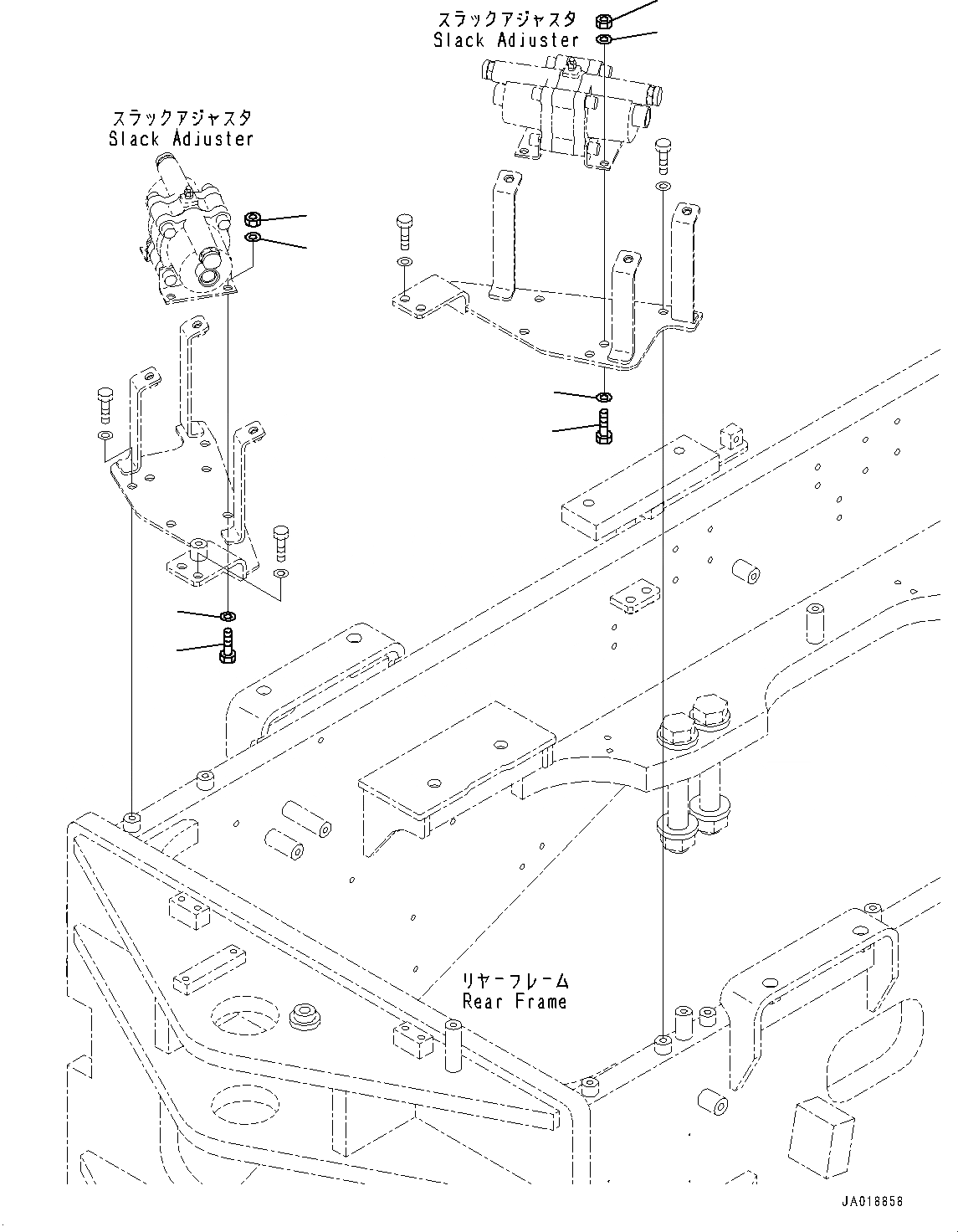 スラックアジャスタ
Slack Adjuster

スラックアジャスタ
Slack Adjuster

リヤーフレーム
Rear Frame

JA018858