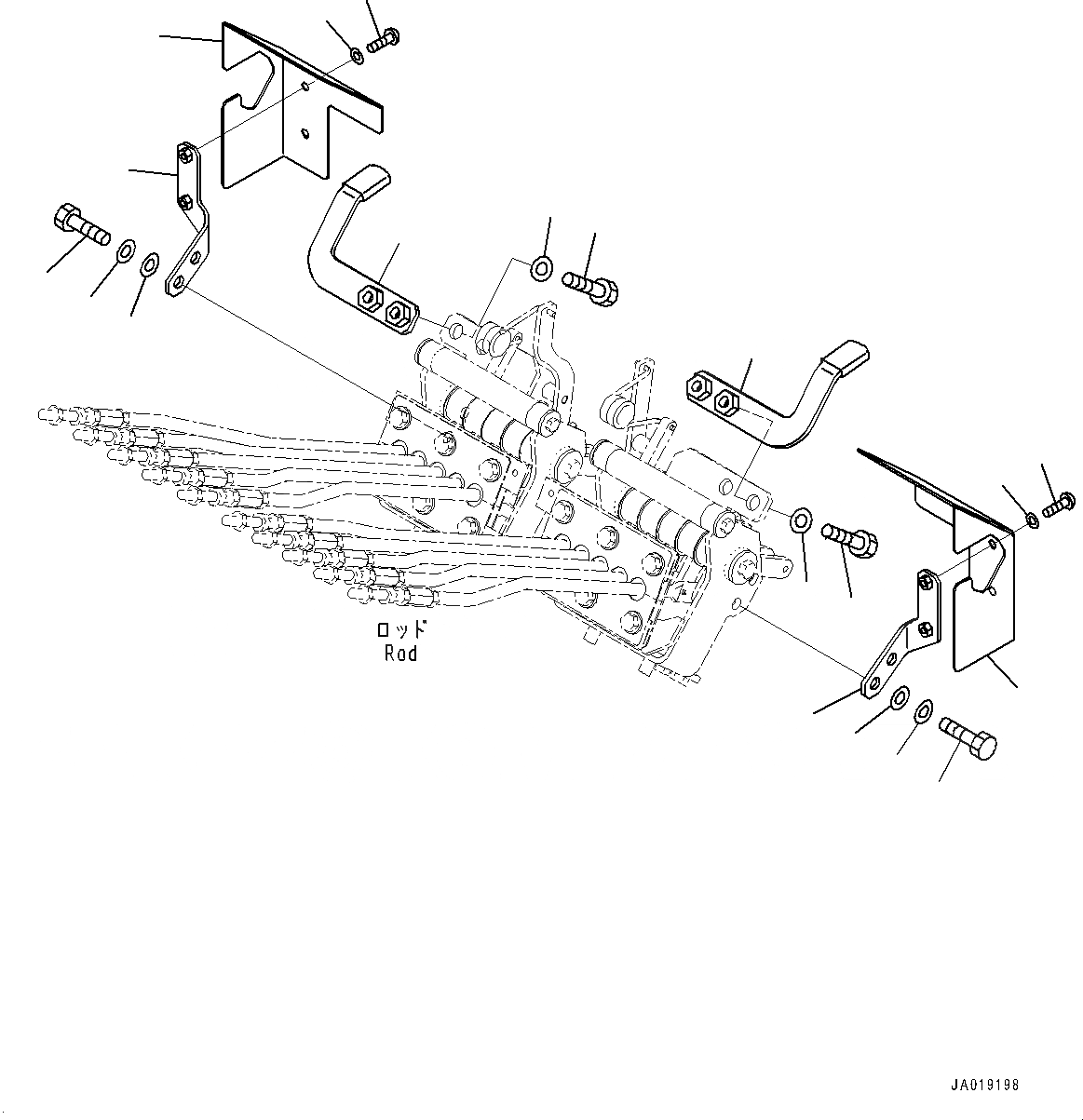 ロッド
Rod

JA019198