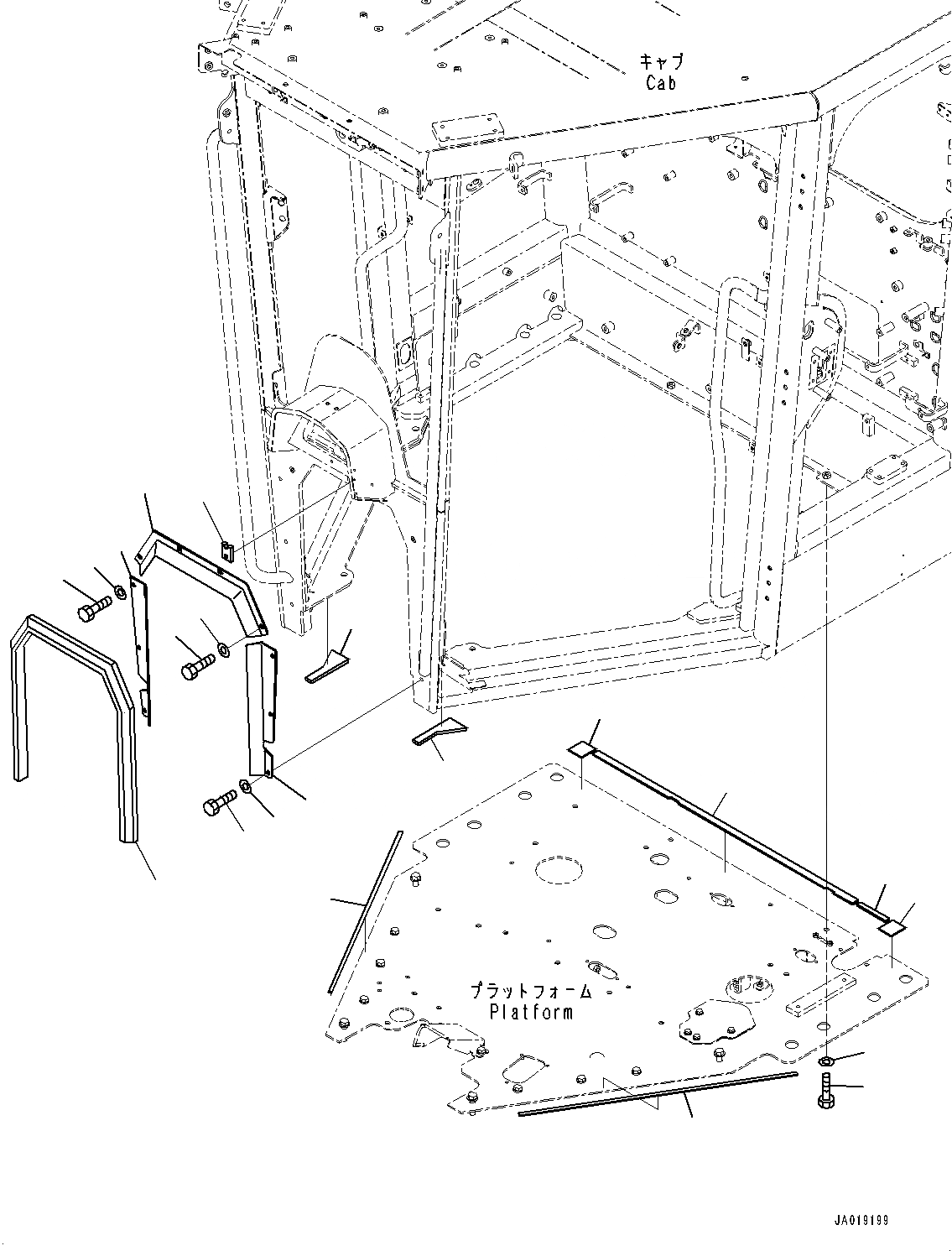 キャブ
Cab

プラットフォーム
Platform

JA019199