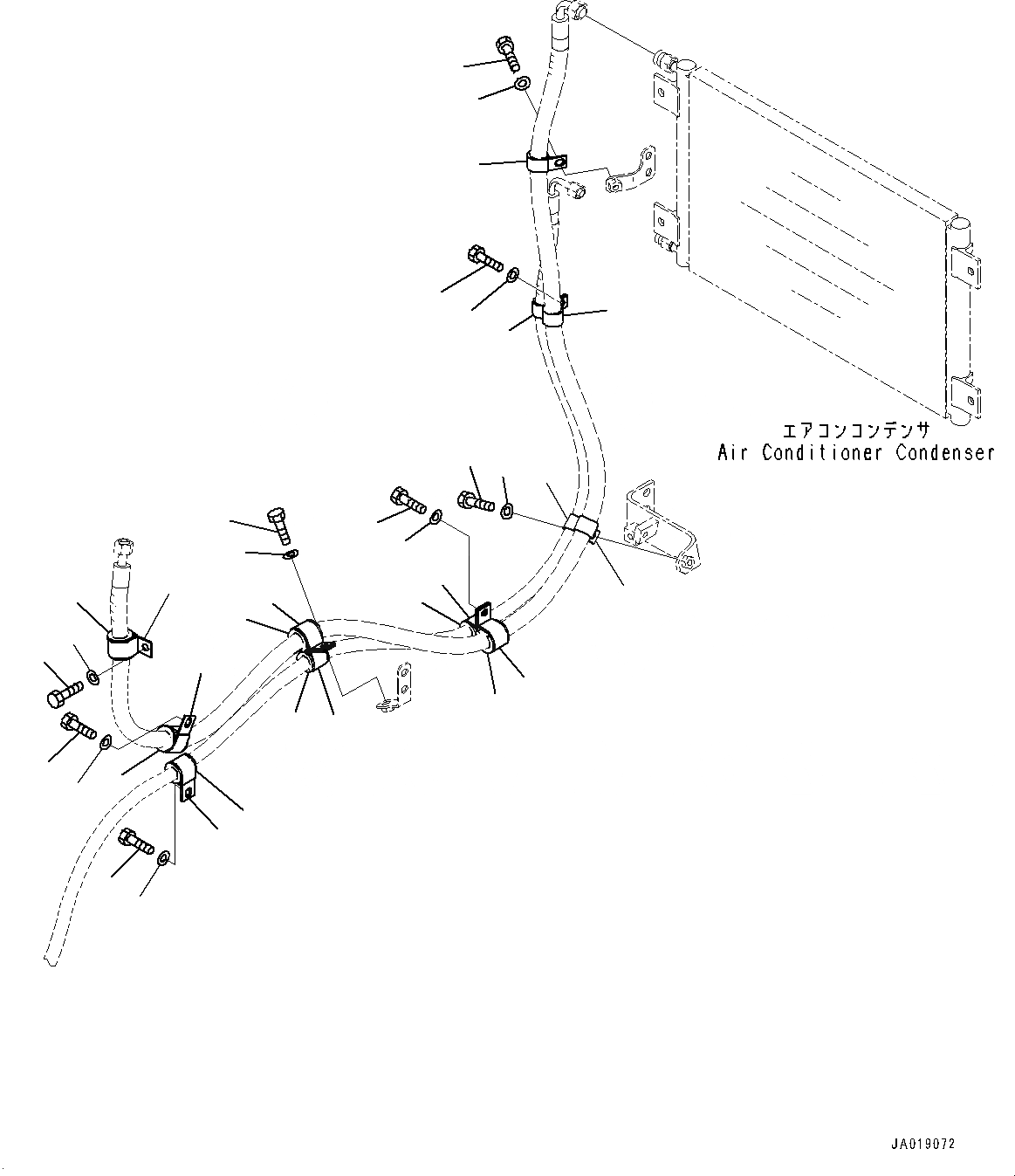 エアコンコンデンサ
Air Conditioner Condenser

JA019072