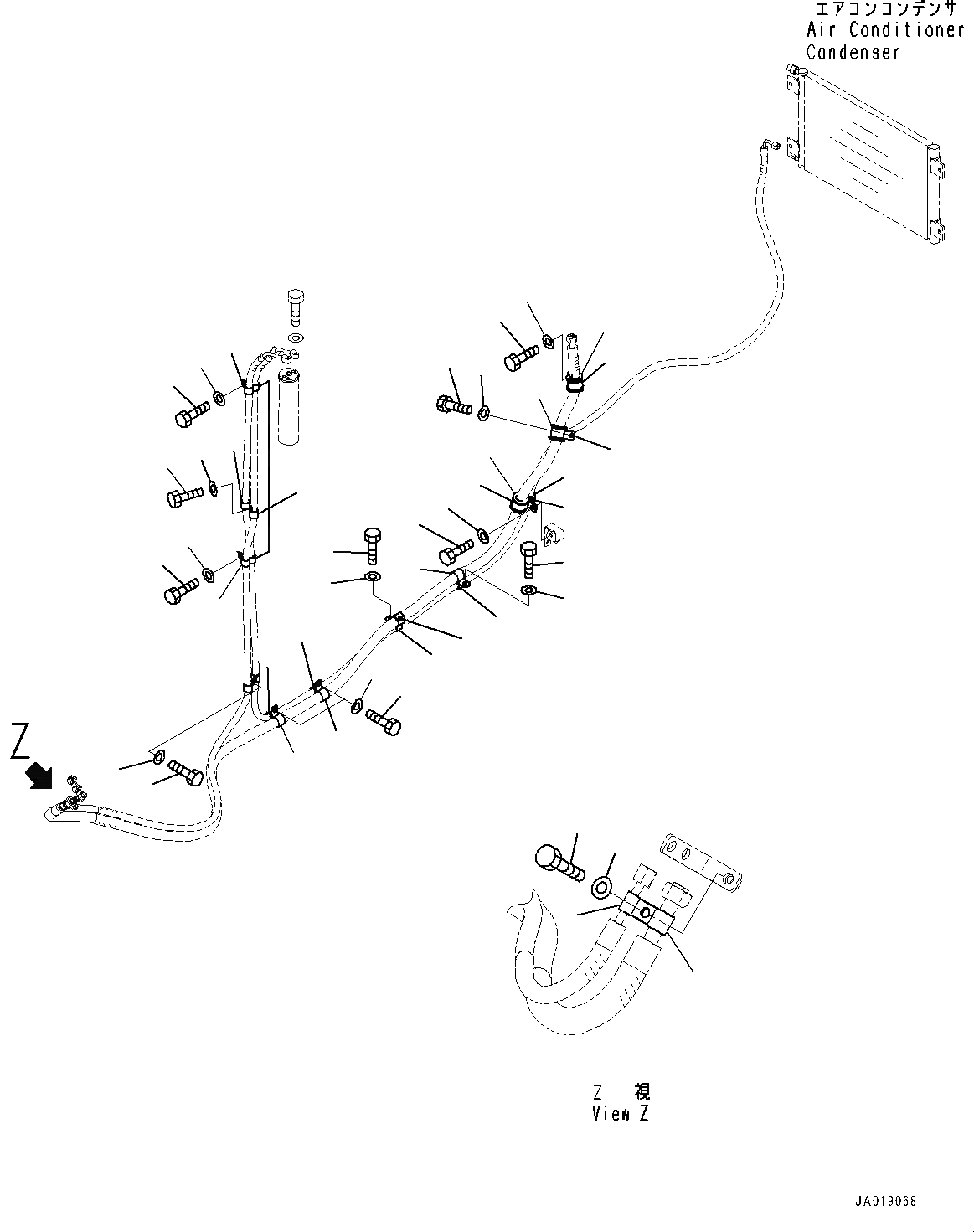 エアコンコンデンサ
Air Conditioner
Condenser

Z

Z 視
View Z

JA019068