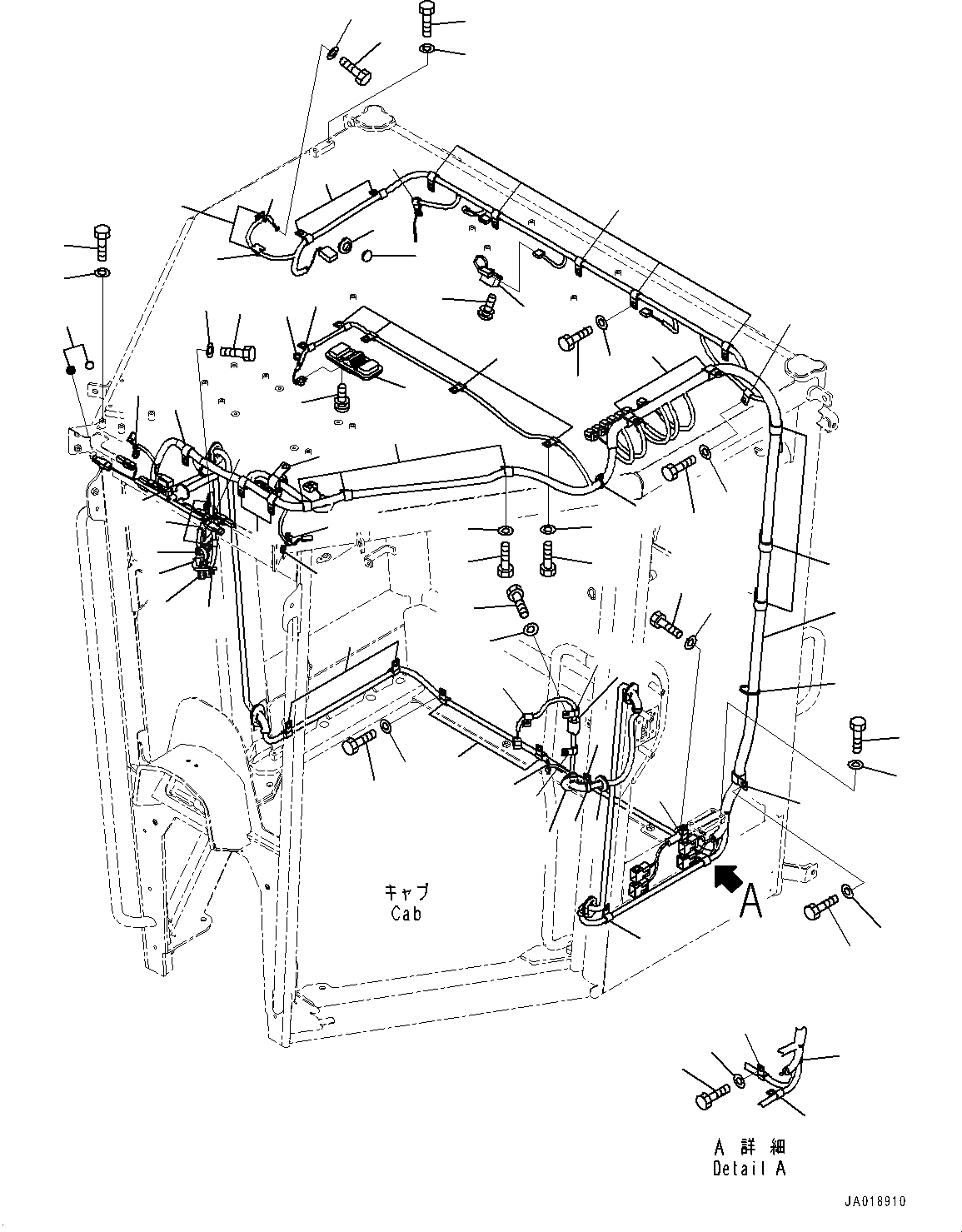 キャブ
Cab

A

A 詳細
Detail A

JA018910