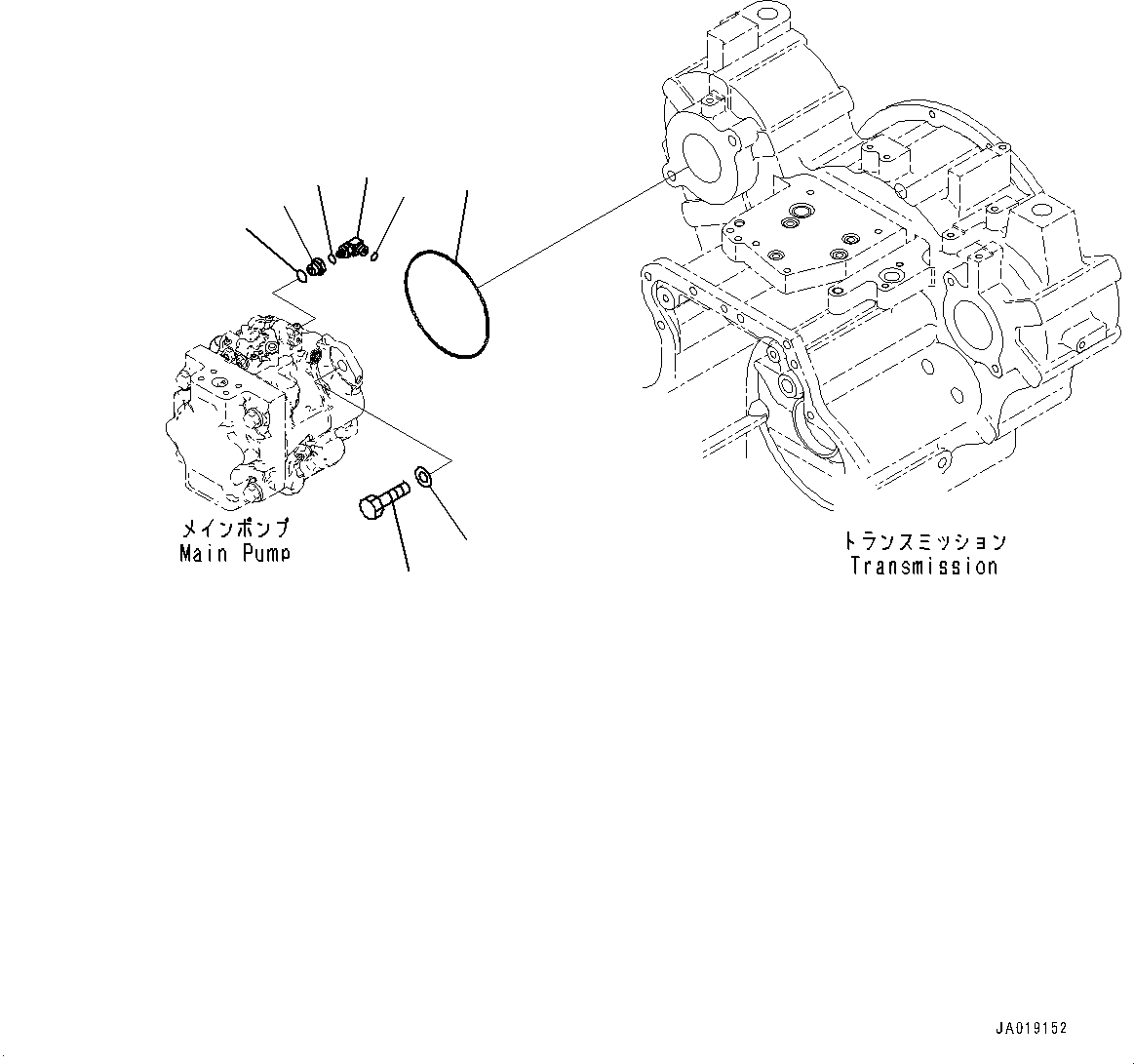 メインポンプ
Main Pump

トランスミッション
Transmission

JA019152