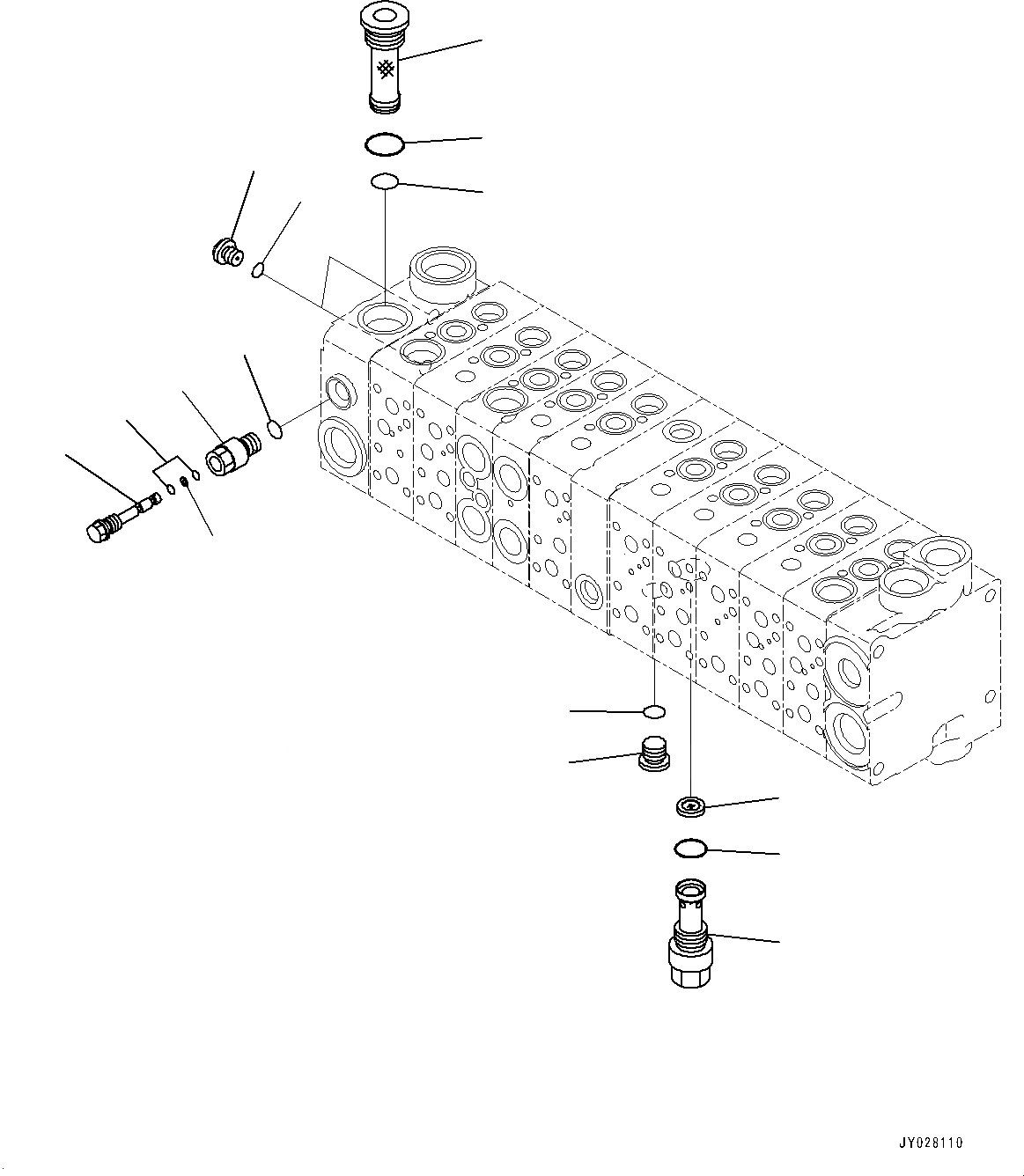 JY028110