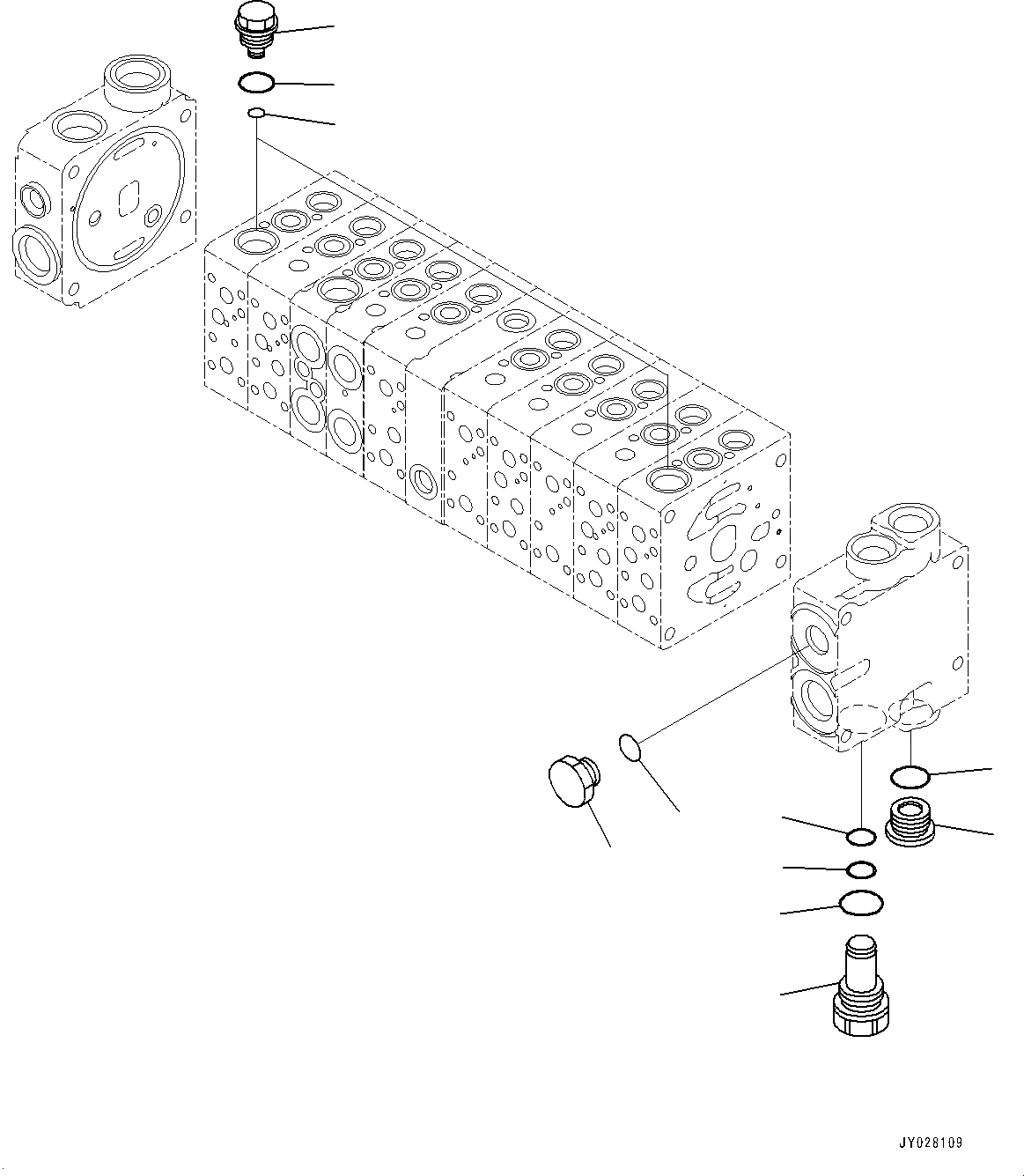 JY028109