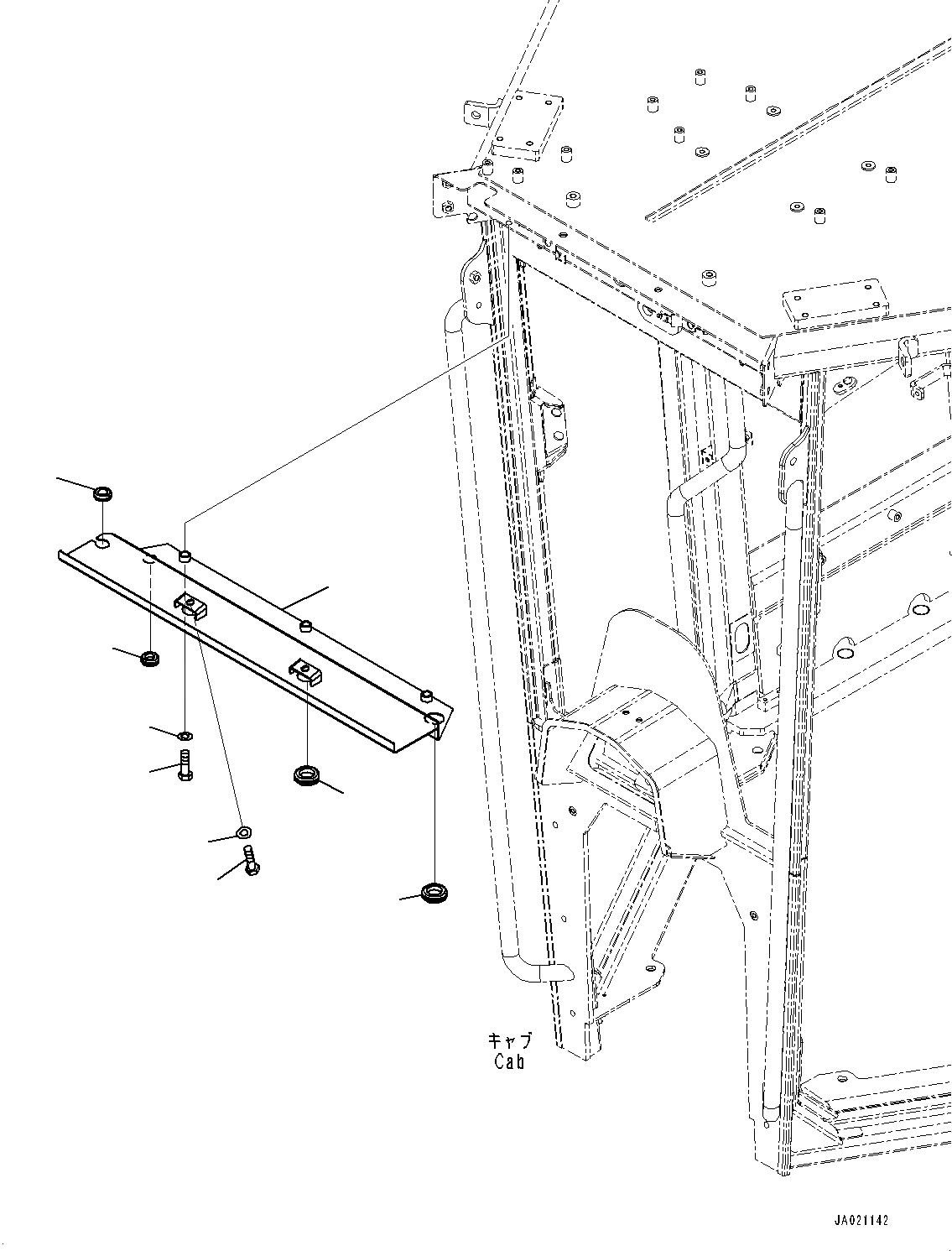 キャブ
Cab

JA021142