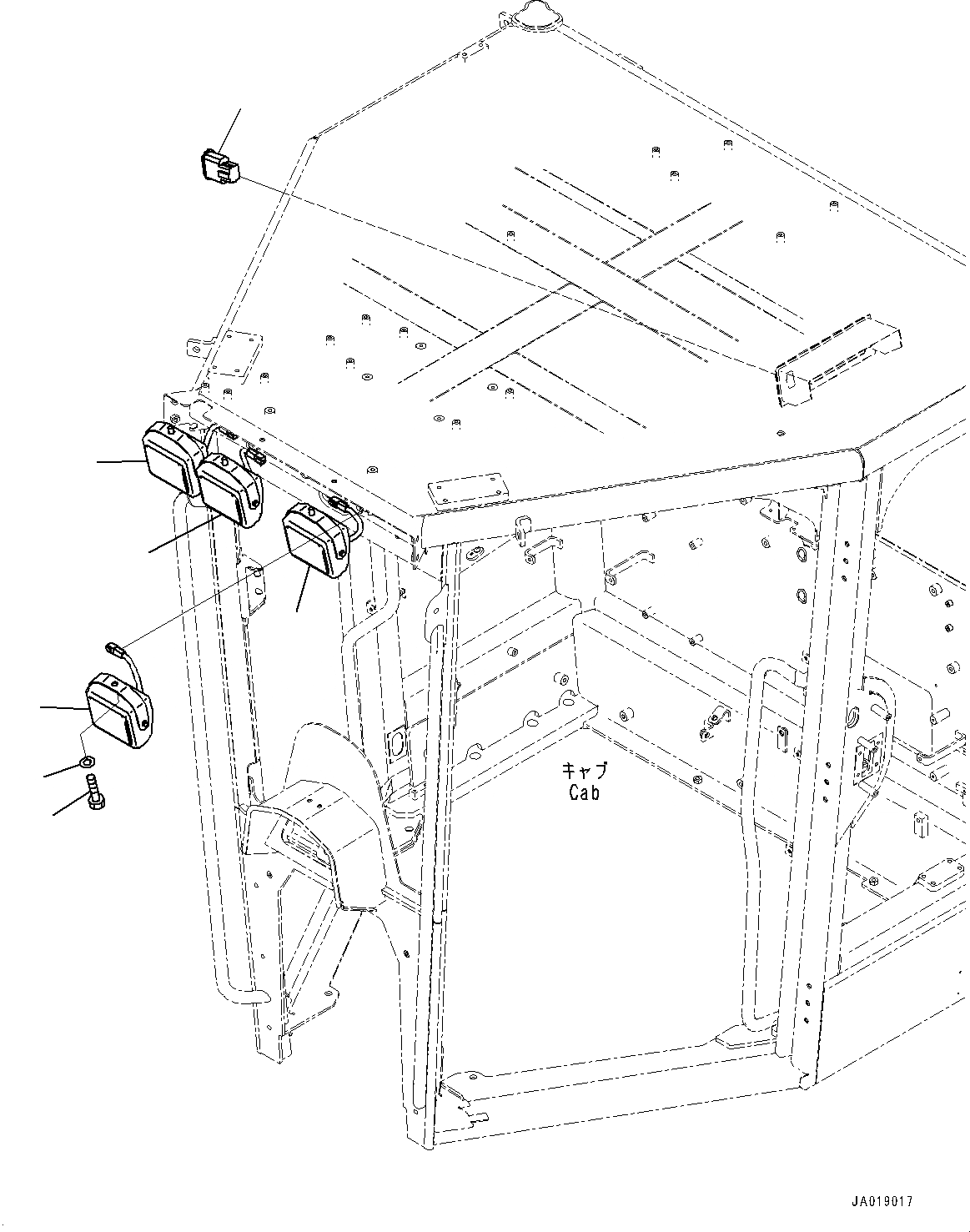 キャブ
Cab

JA019017