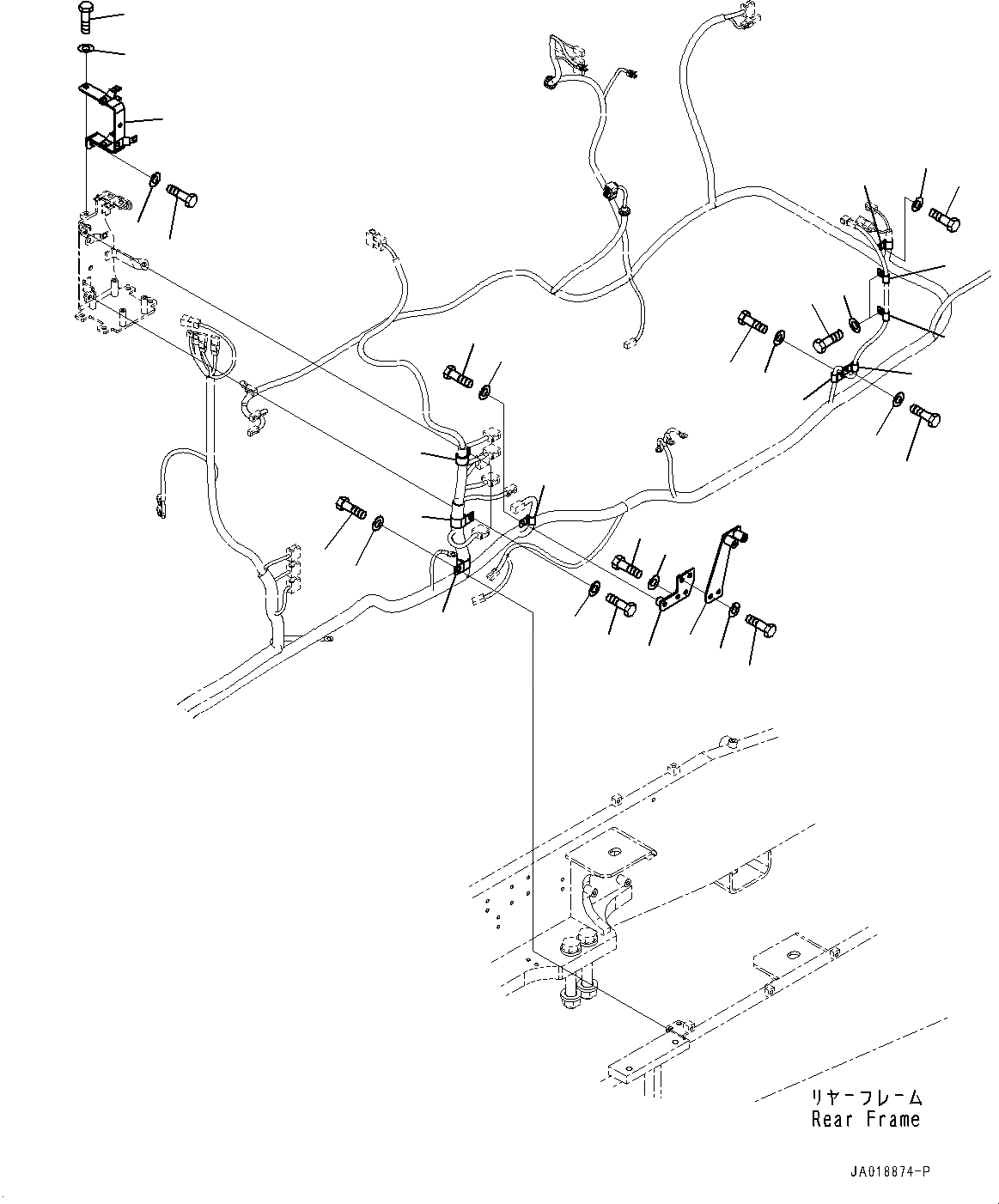 リヤーフレーム
Rear Frame

JA018874-P