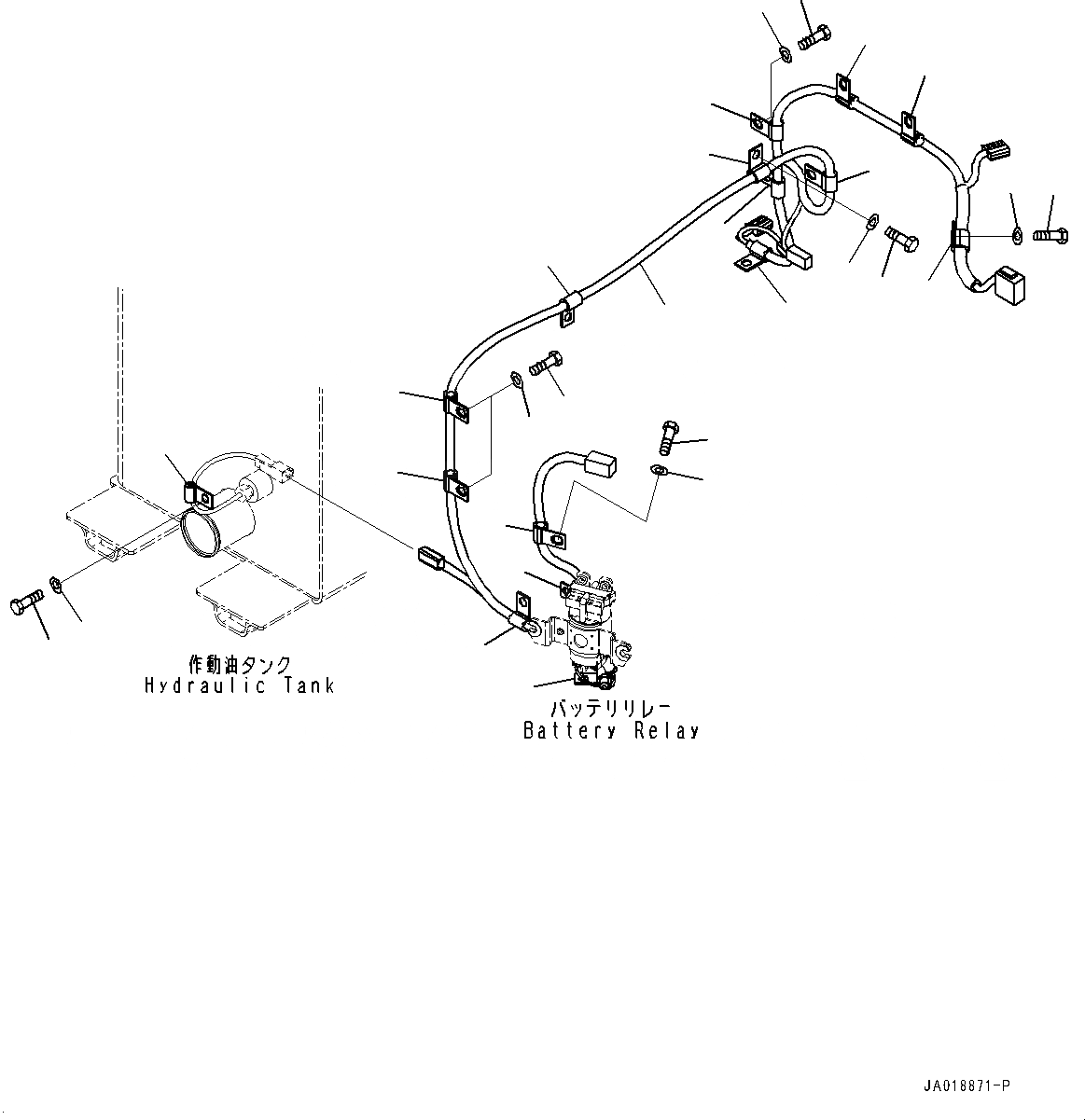 作動油タンク
Hydraulic Tank

バッテリリレー
Battery Relay

JA018871-P