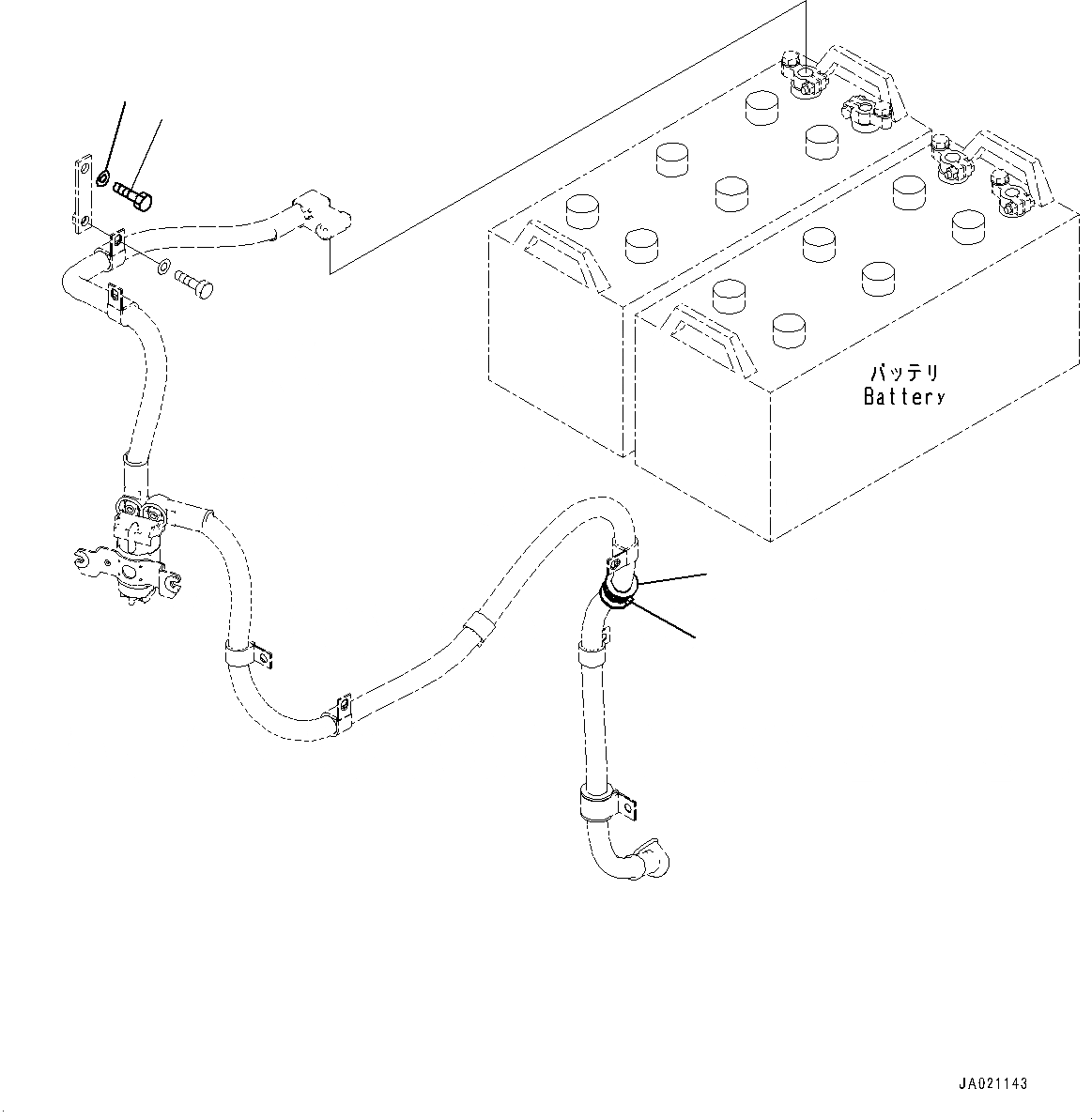 バッテリ
Battery

JA021143