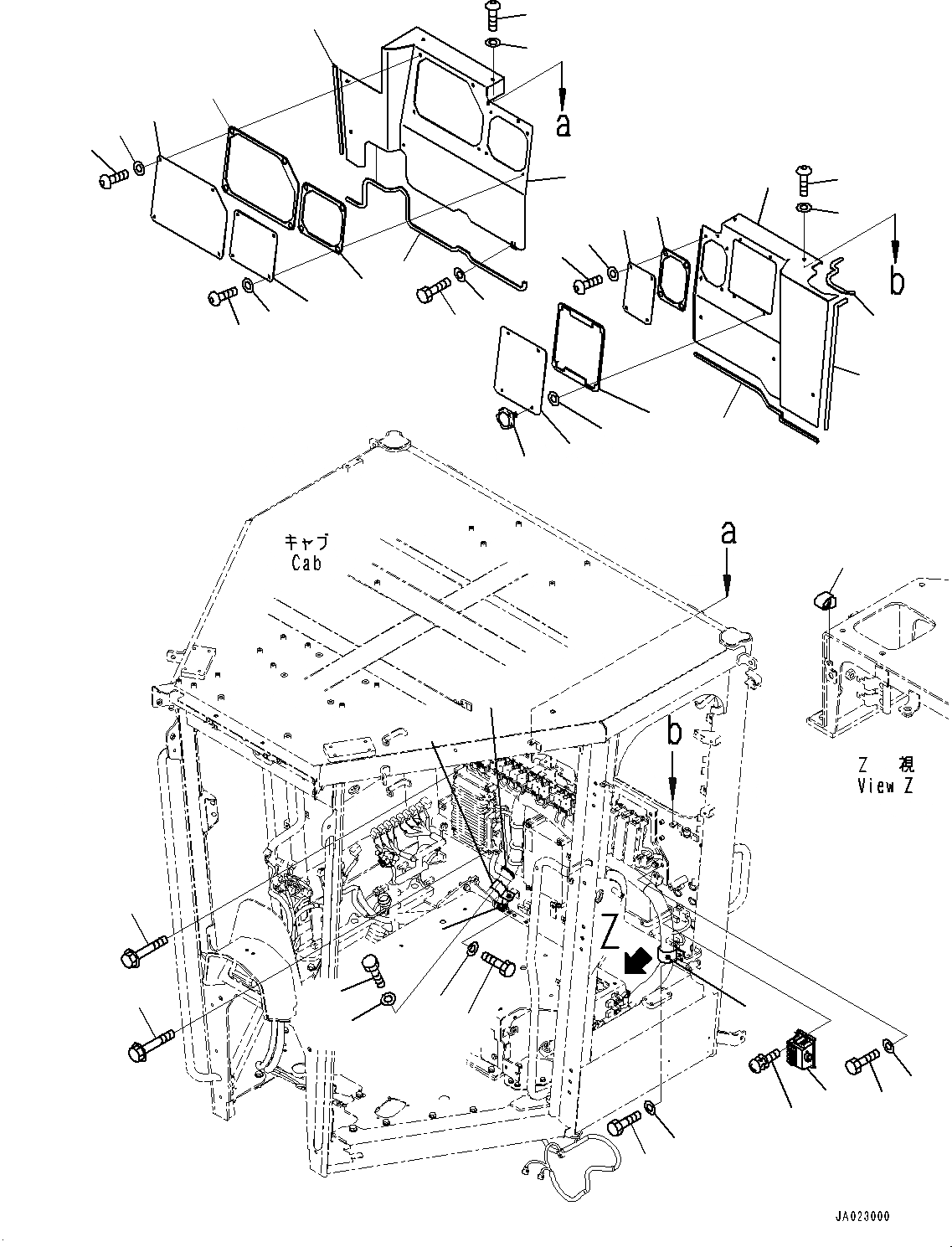 a

b

キャブ
Cab

a

b

Z 視
View Z

Z

JA023000