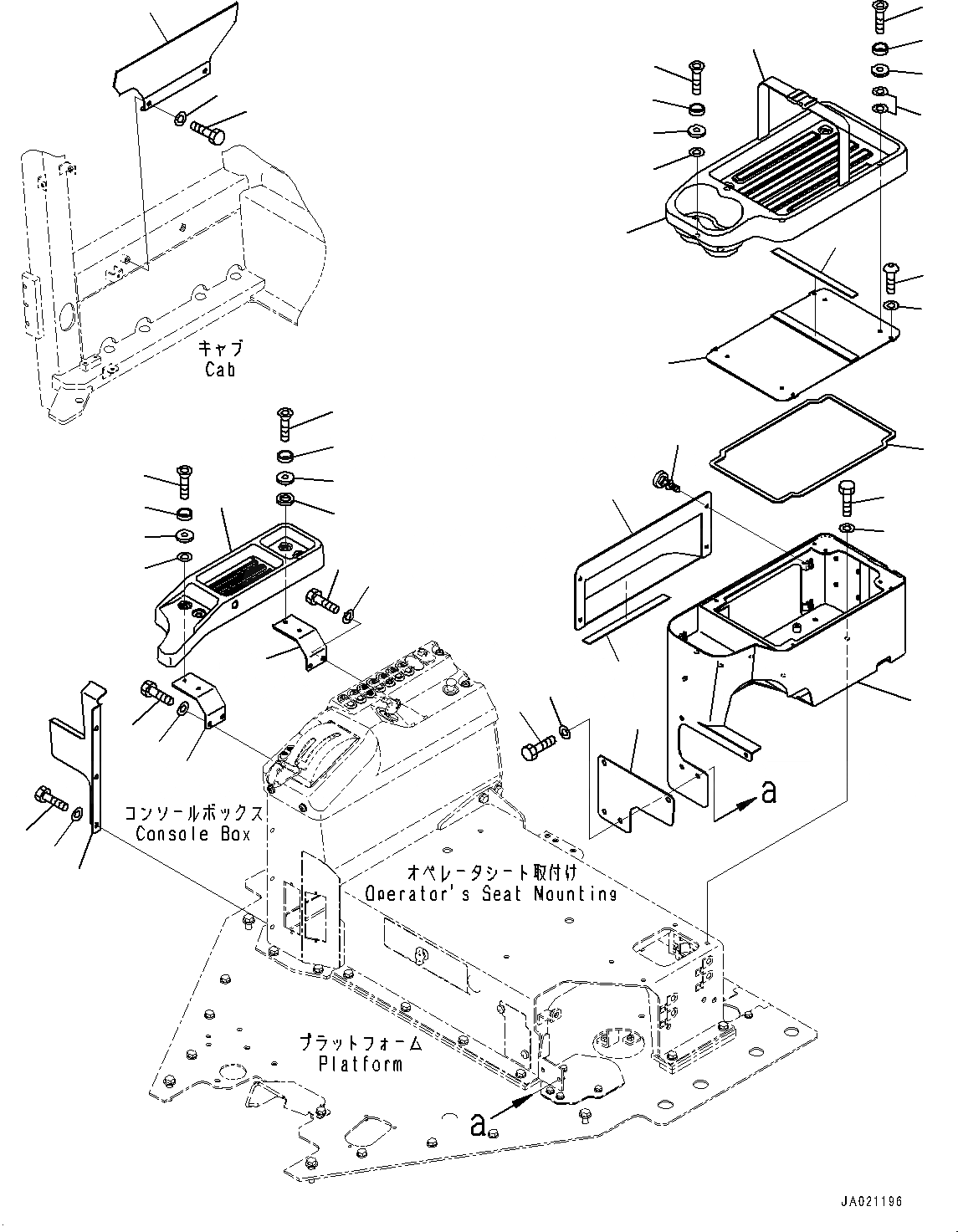 キャブ
Cab

コンソールボックス
Console Box

オペレータシート取付け
Operator's Seat Mounting

a

プラットフォーム
Platform

a

JA021196