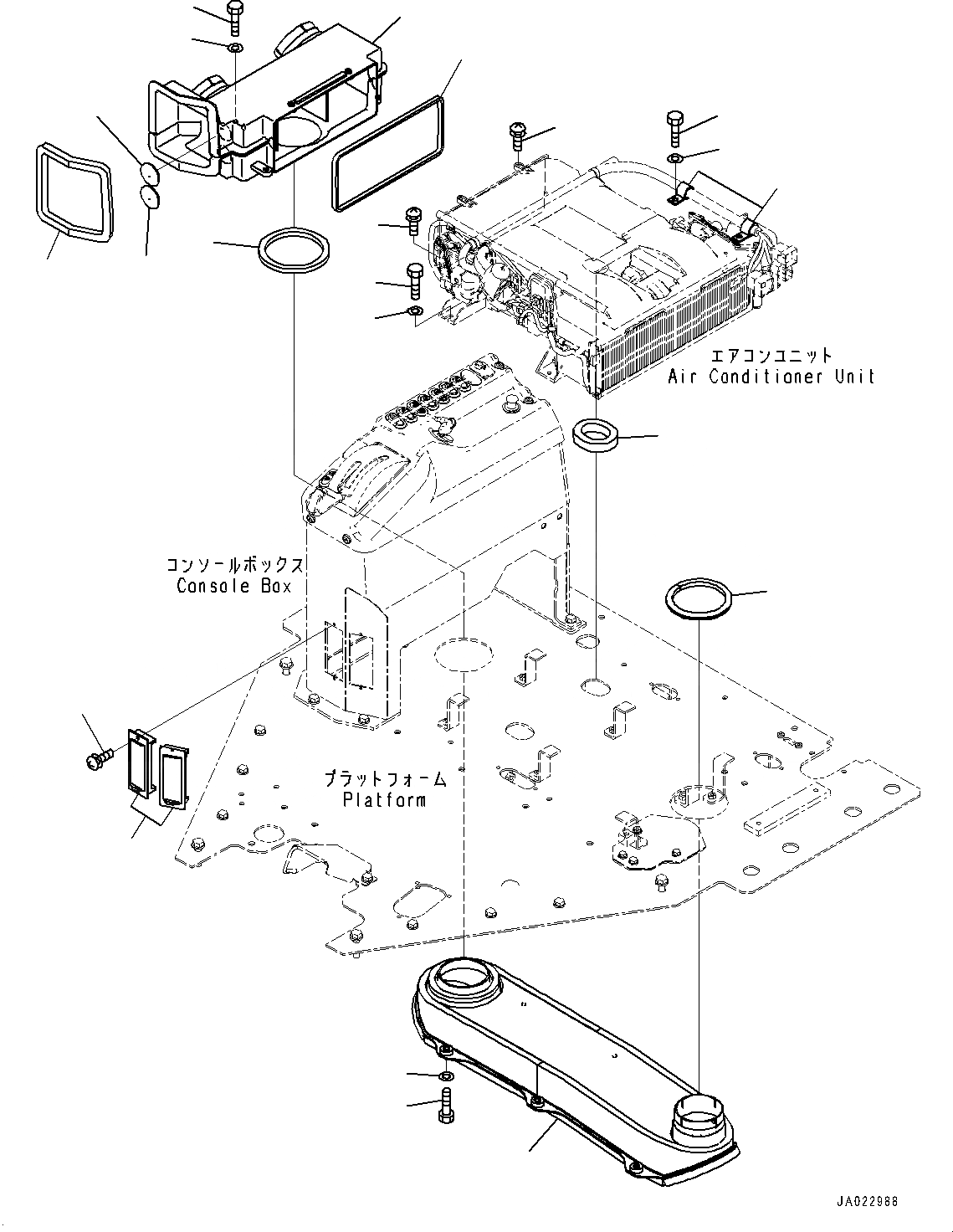 エアコンユニット
Air Conditioner Unit

コンソールボックス
Console Box

プラットフォーム
Platform

JA022988