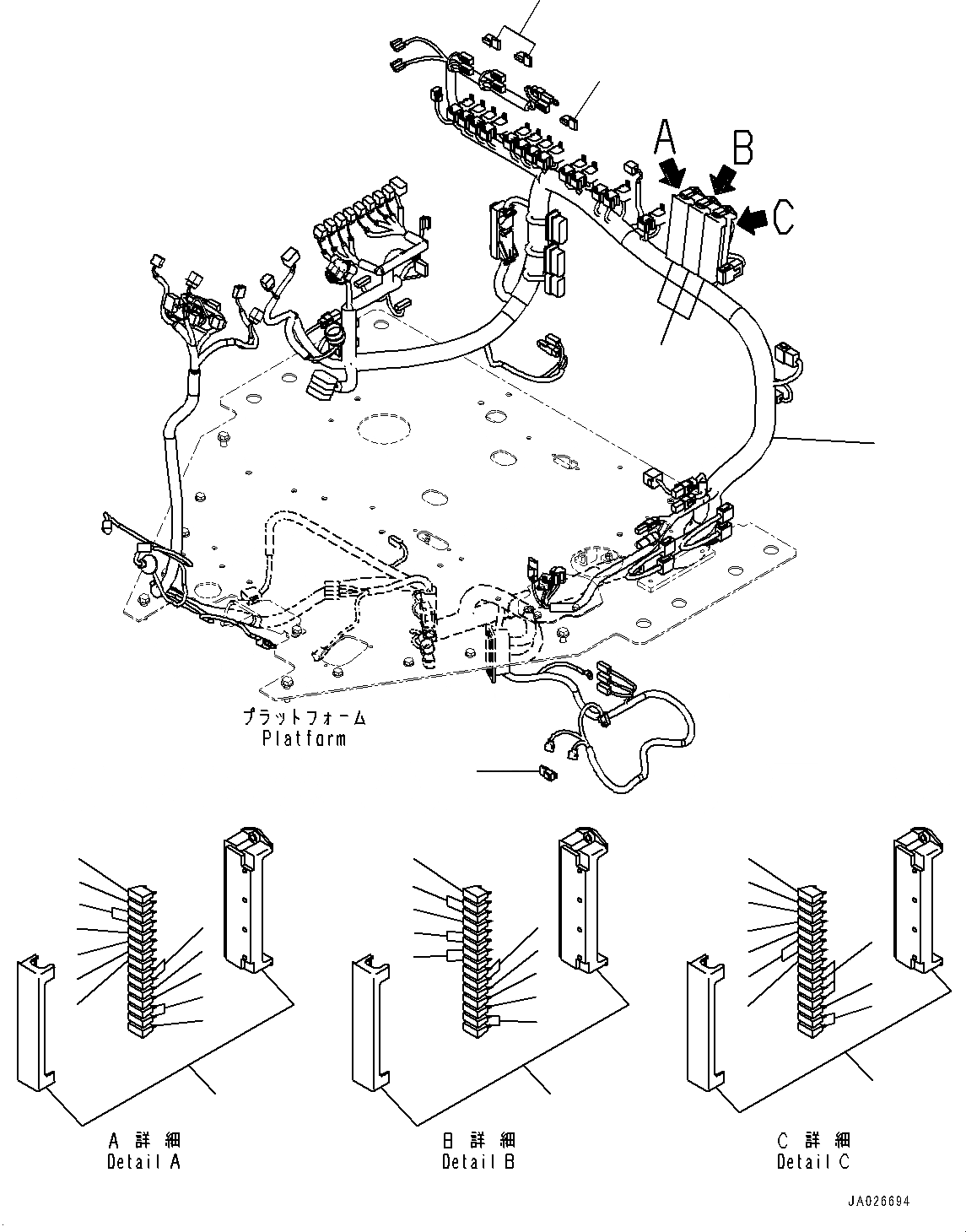 A
B
C

プラットフォーム
Platform

A 詳細
Detail A

B 詳細
Detail B

C 詳細
Detail C

JA026694