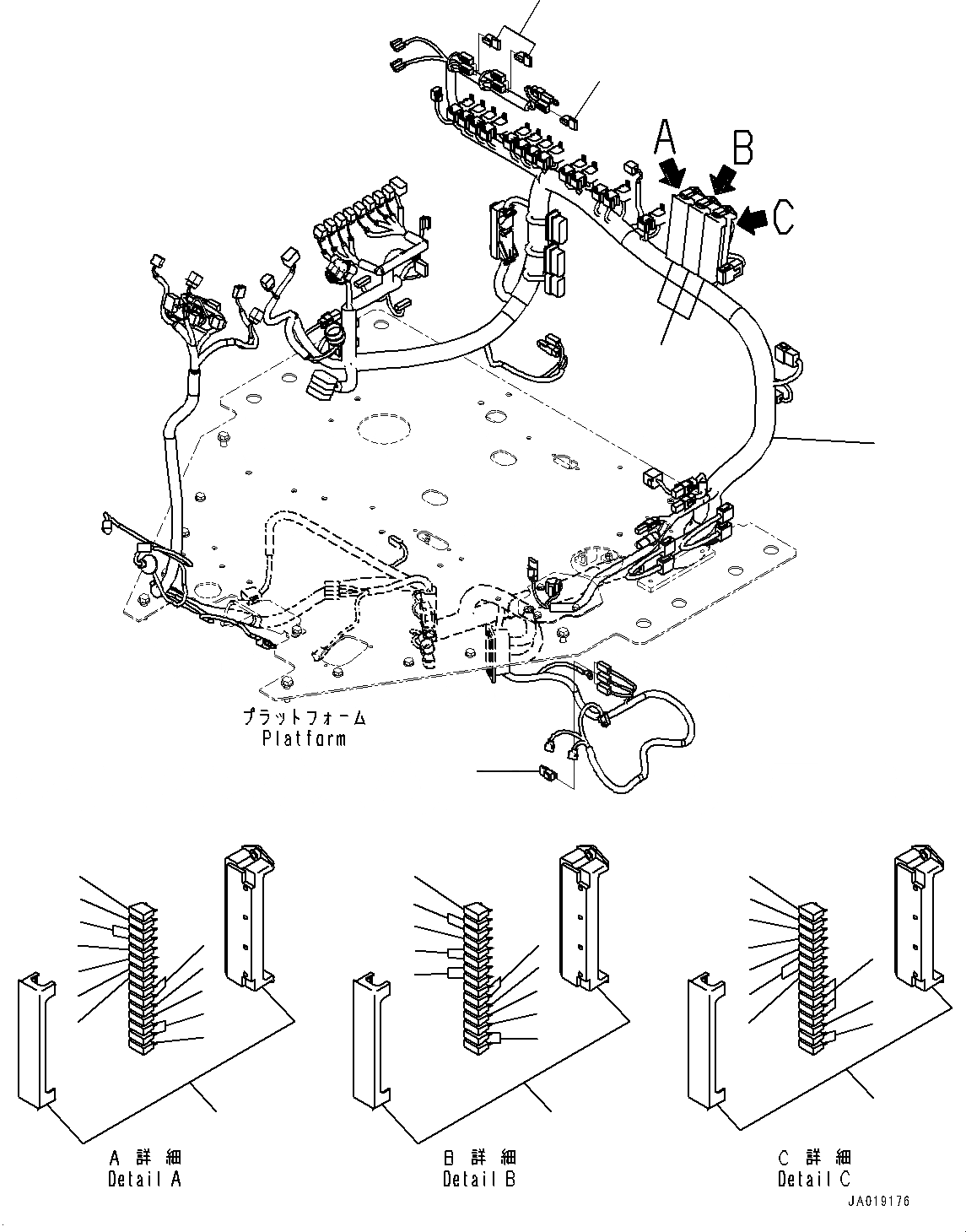 A
B
C

プラットフォーム
Platform

A 詳細
Detail A

B 詳細
Detail B

C 詳細
Detail C

JA019176